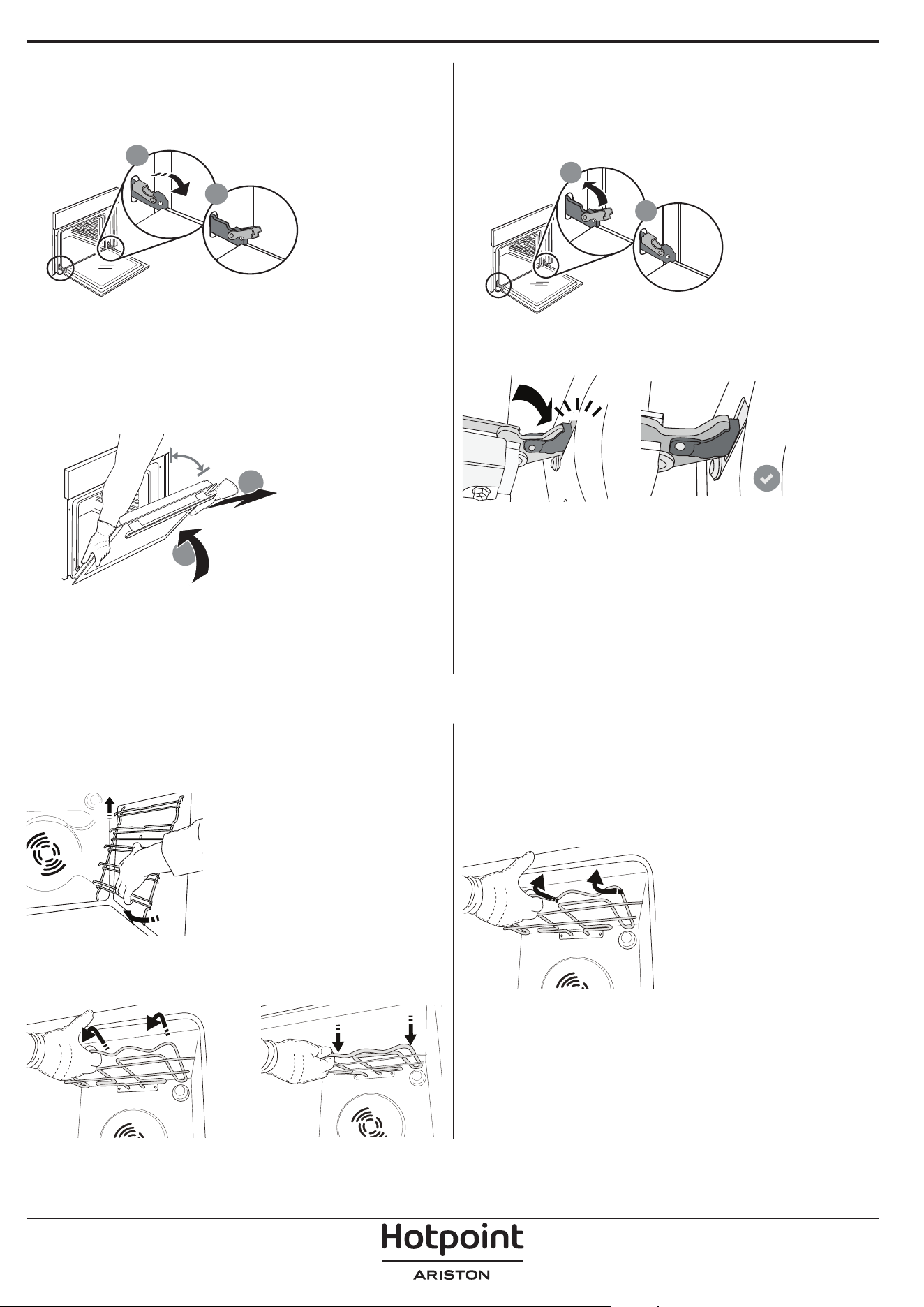 Hotpoint
ARISTON