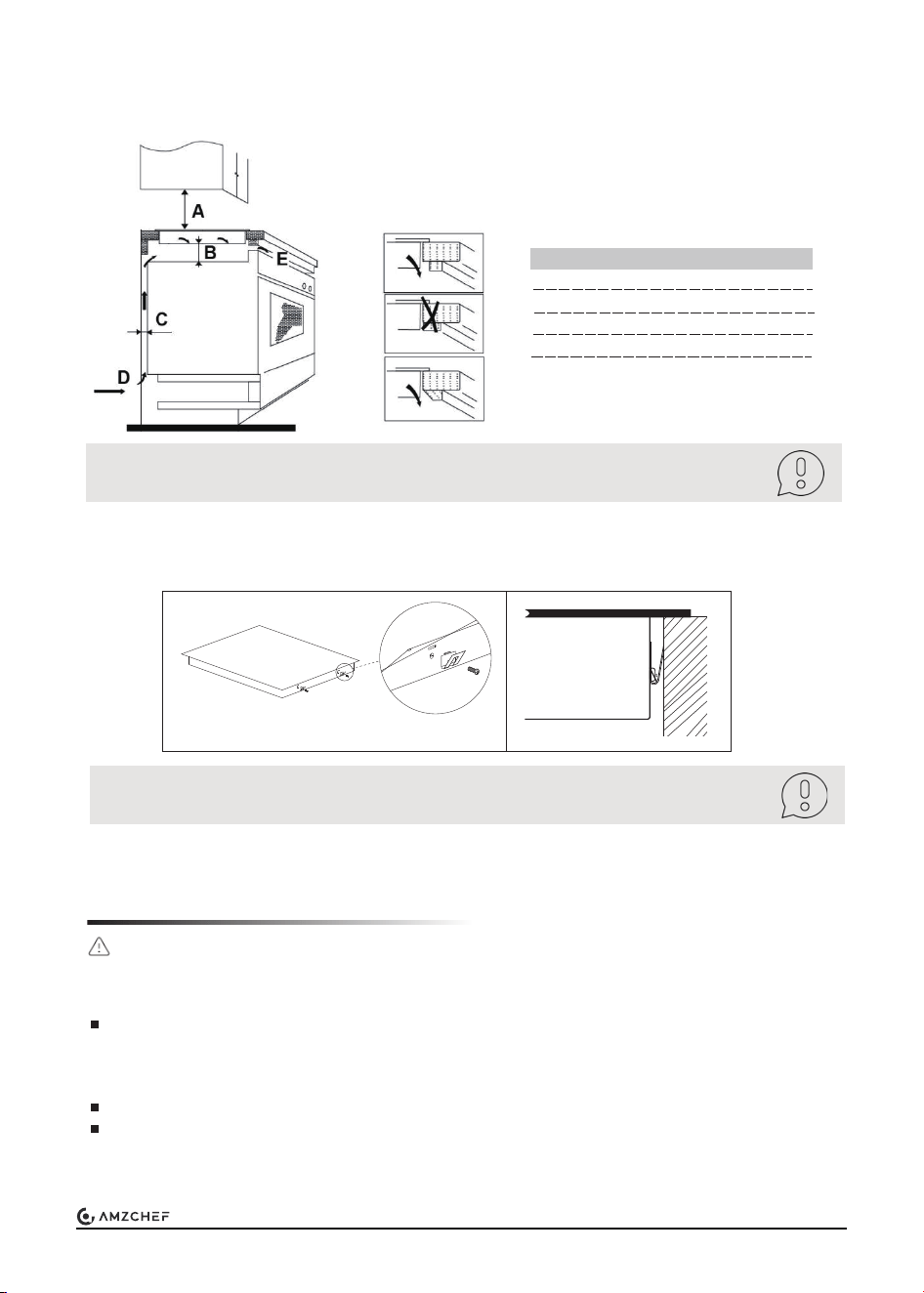 A

B

E

C

D

AMZCHEF