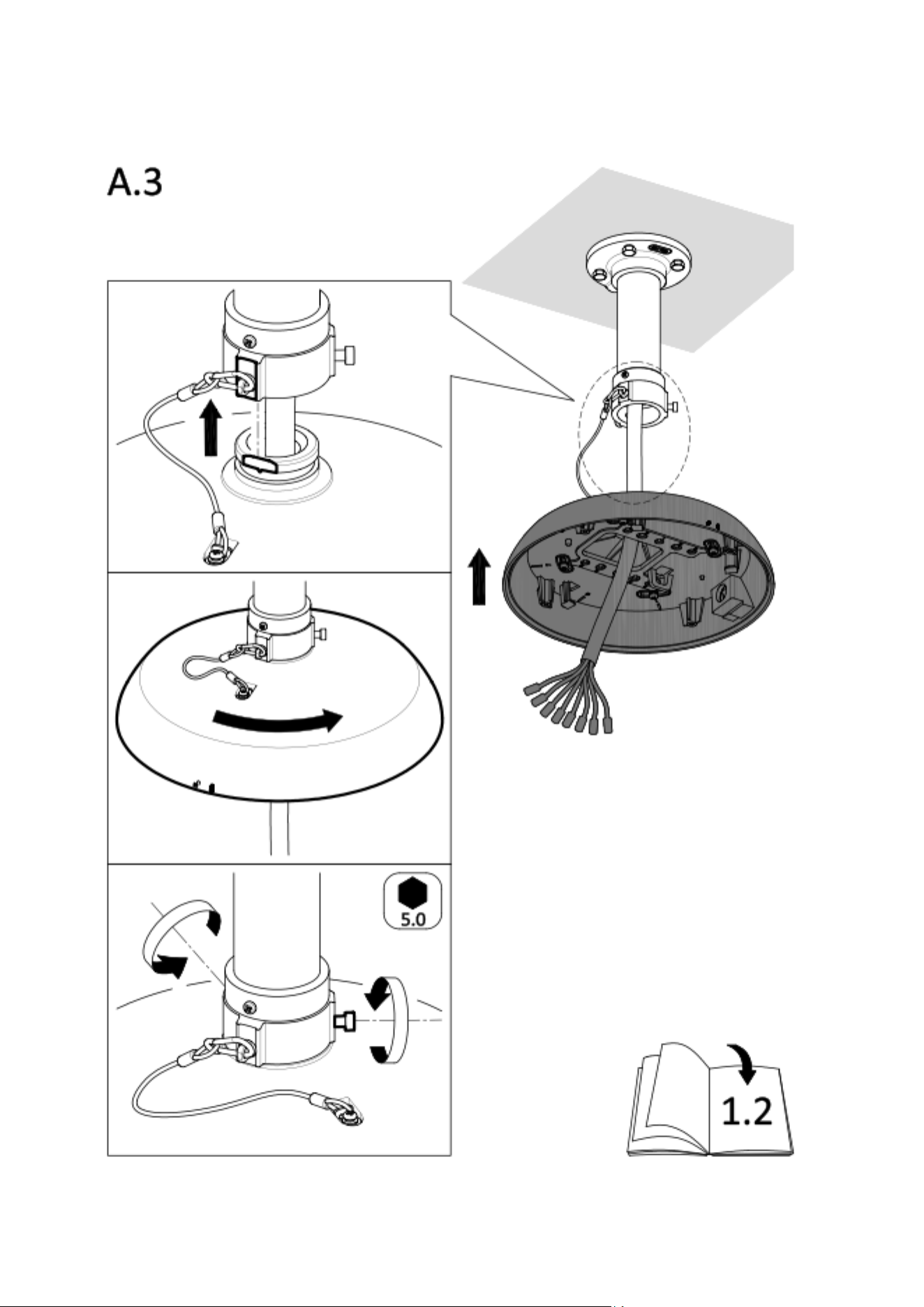 A.3

5.0

1.2