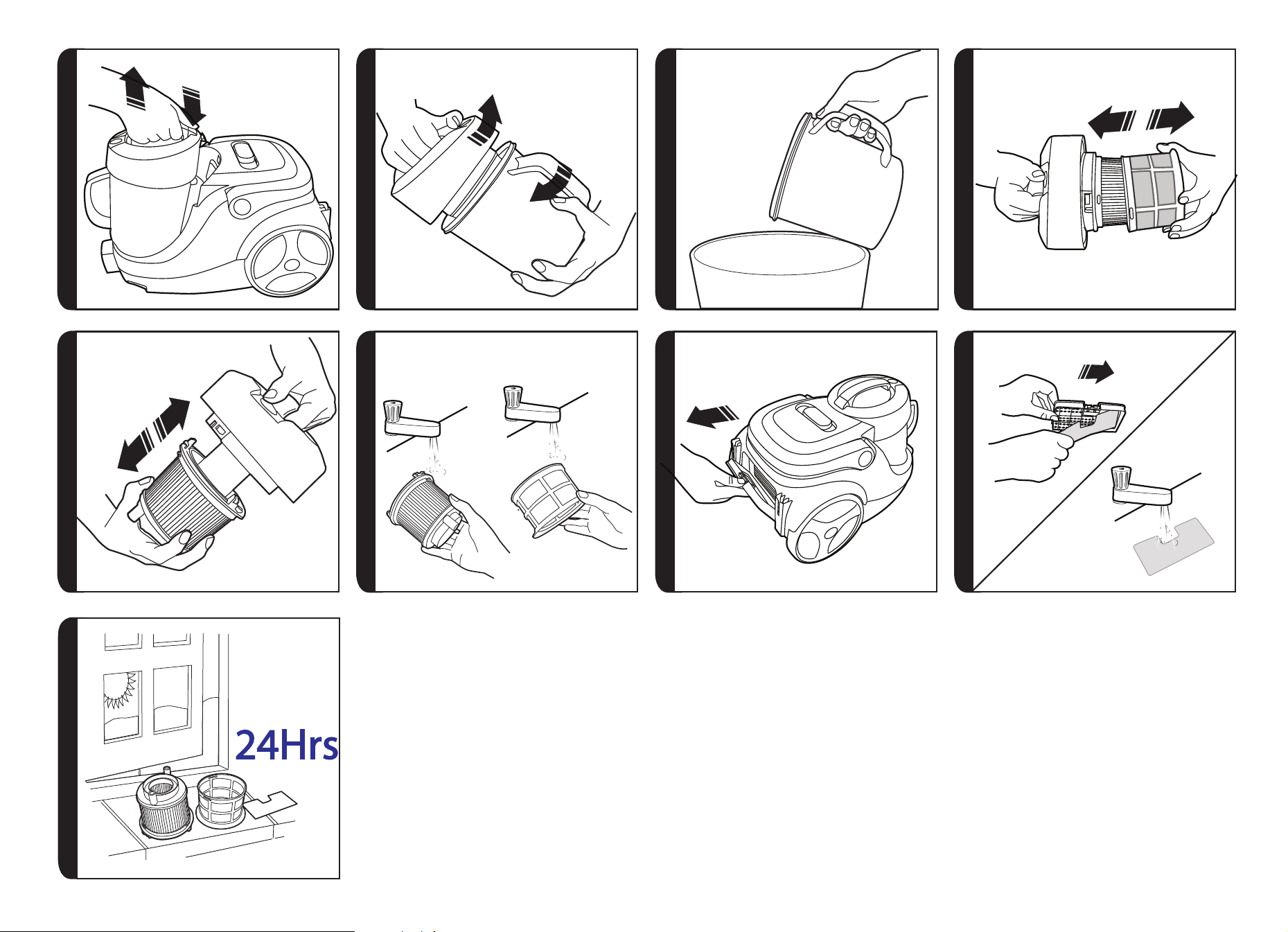 24Hrs