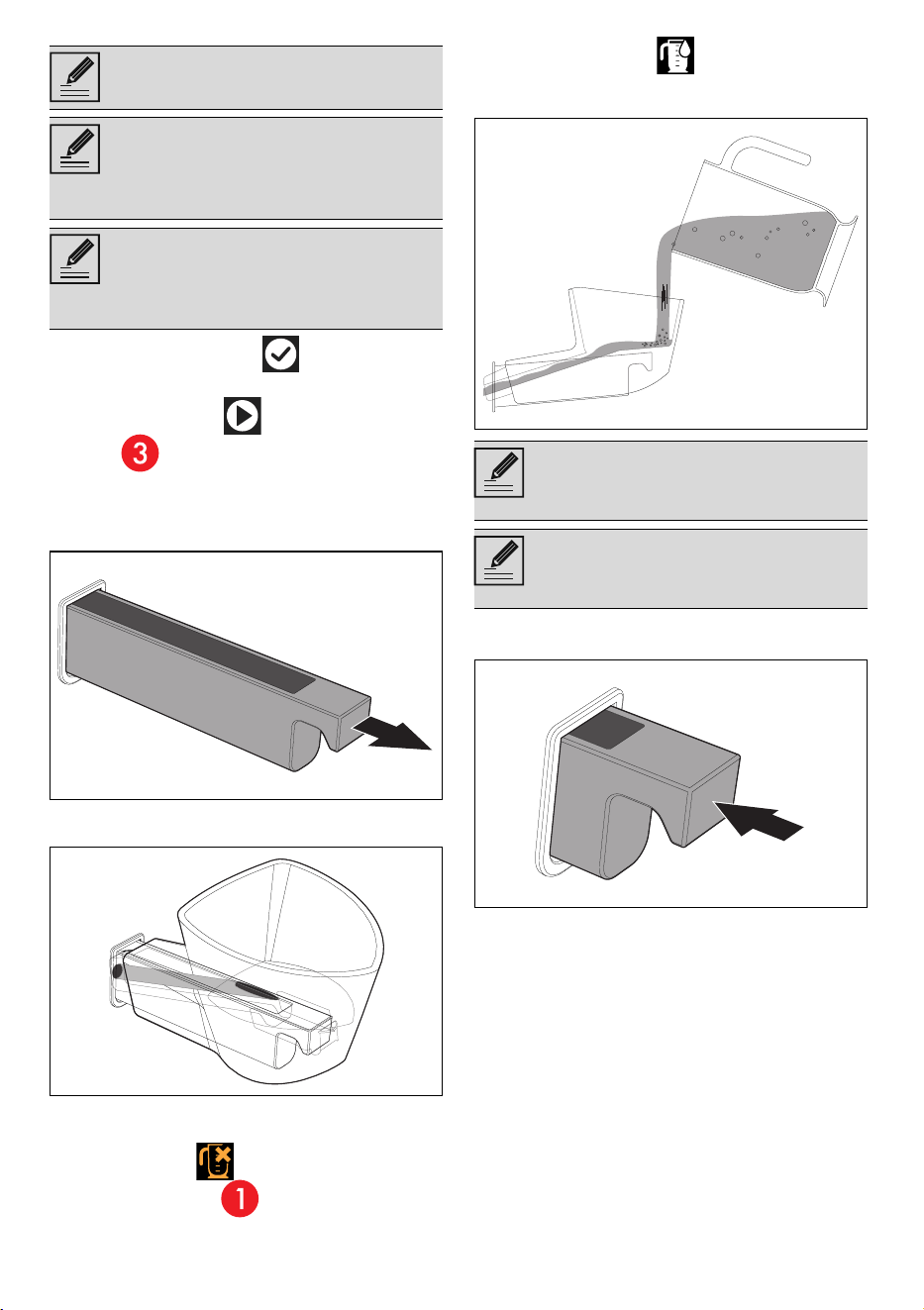 3

1