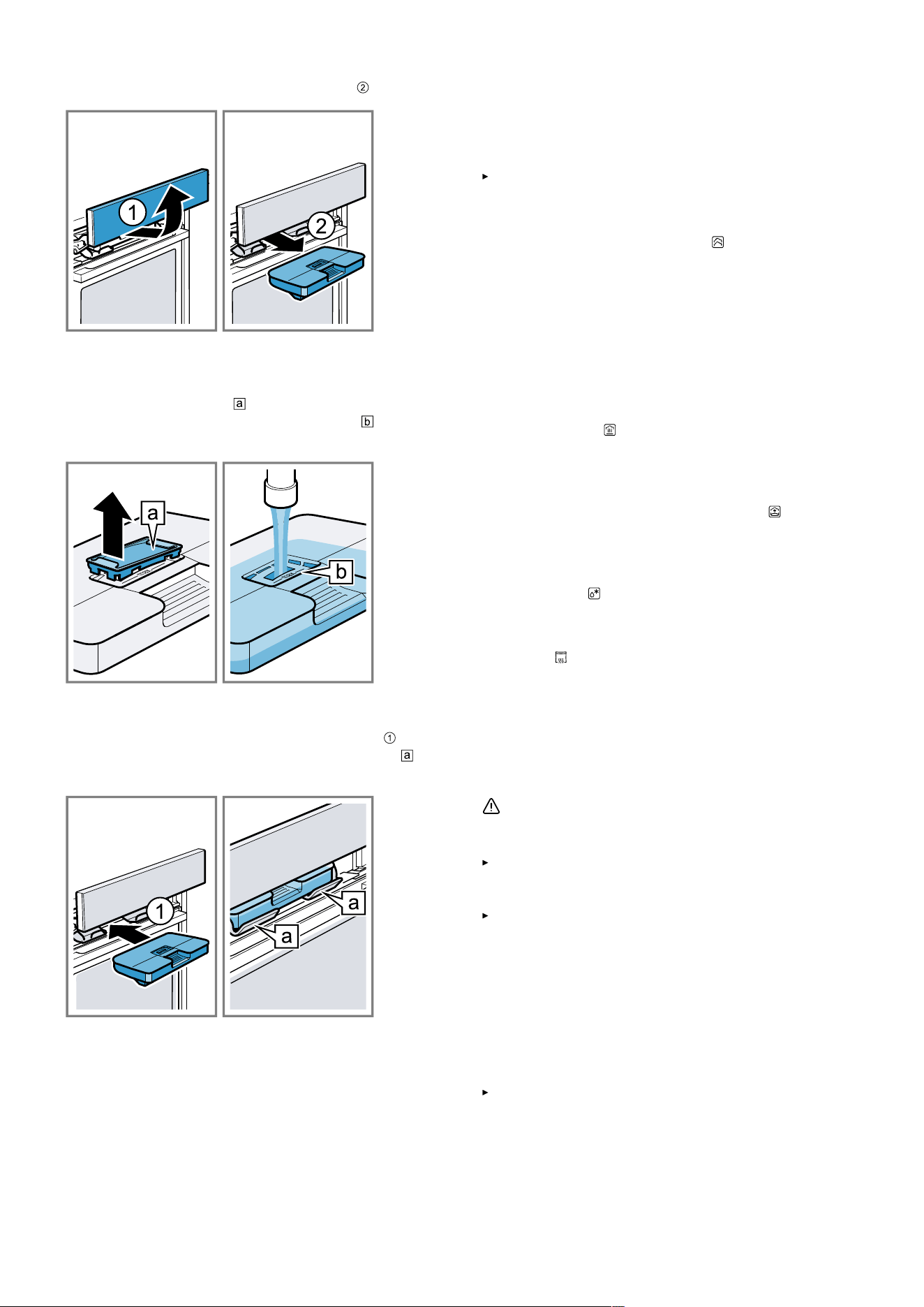 ②

1

2

a

b

a

b

①

a

1

a

a