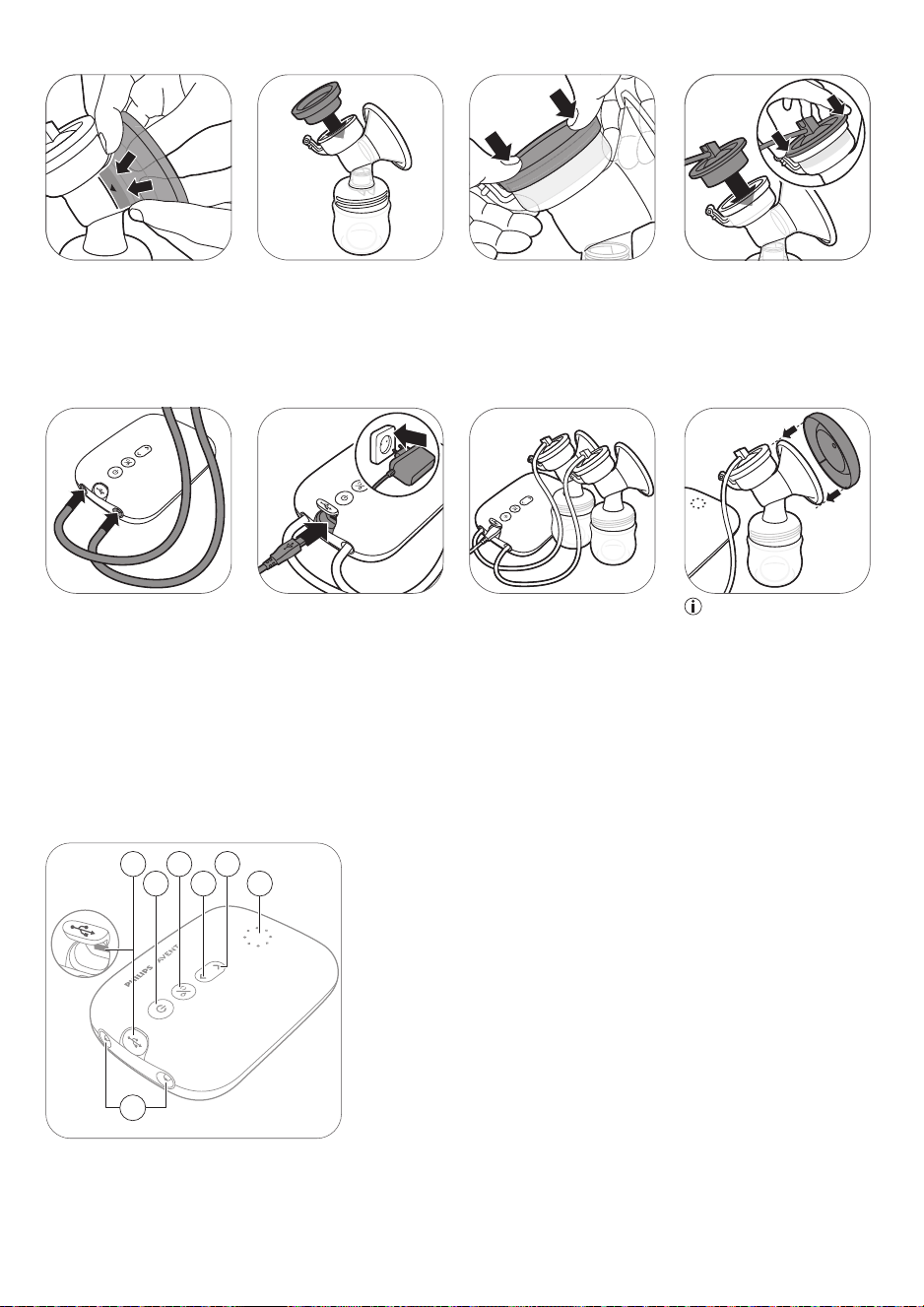 PHILIPS AVENT