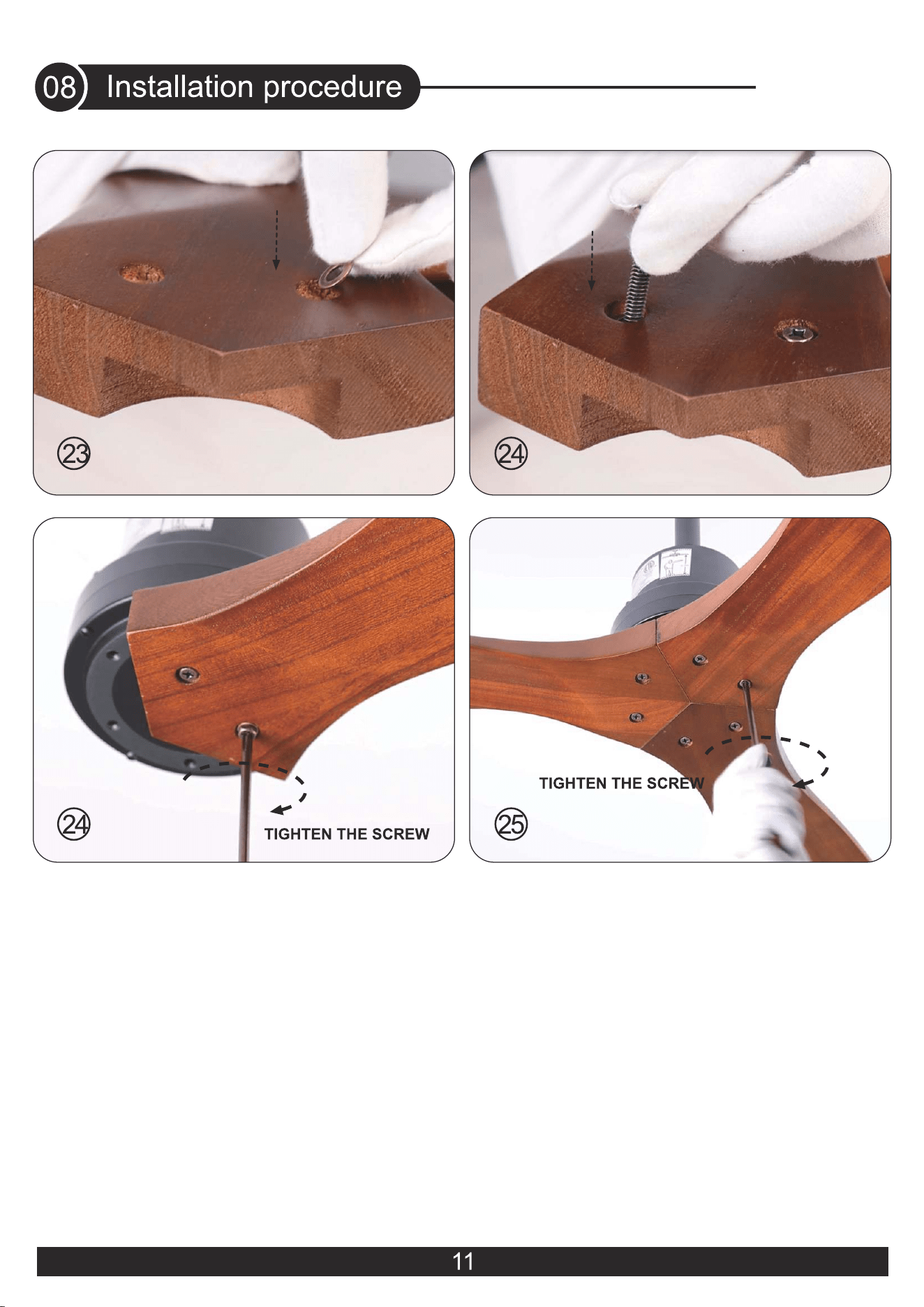 08 Installation procedure

㉓

㉔

㉔

TIGHTEN THE SCREW

TIGHTEN THE SCREW

㉕

11