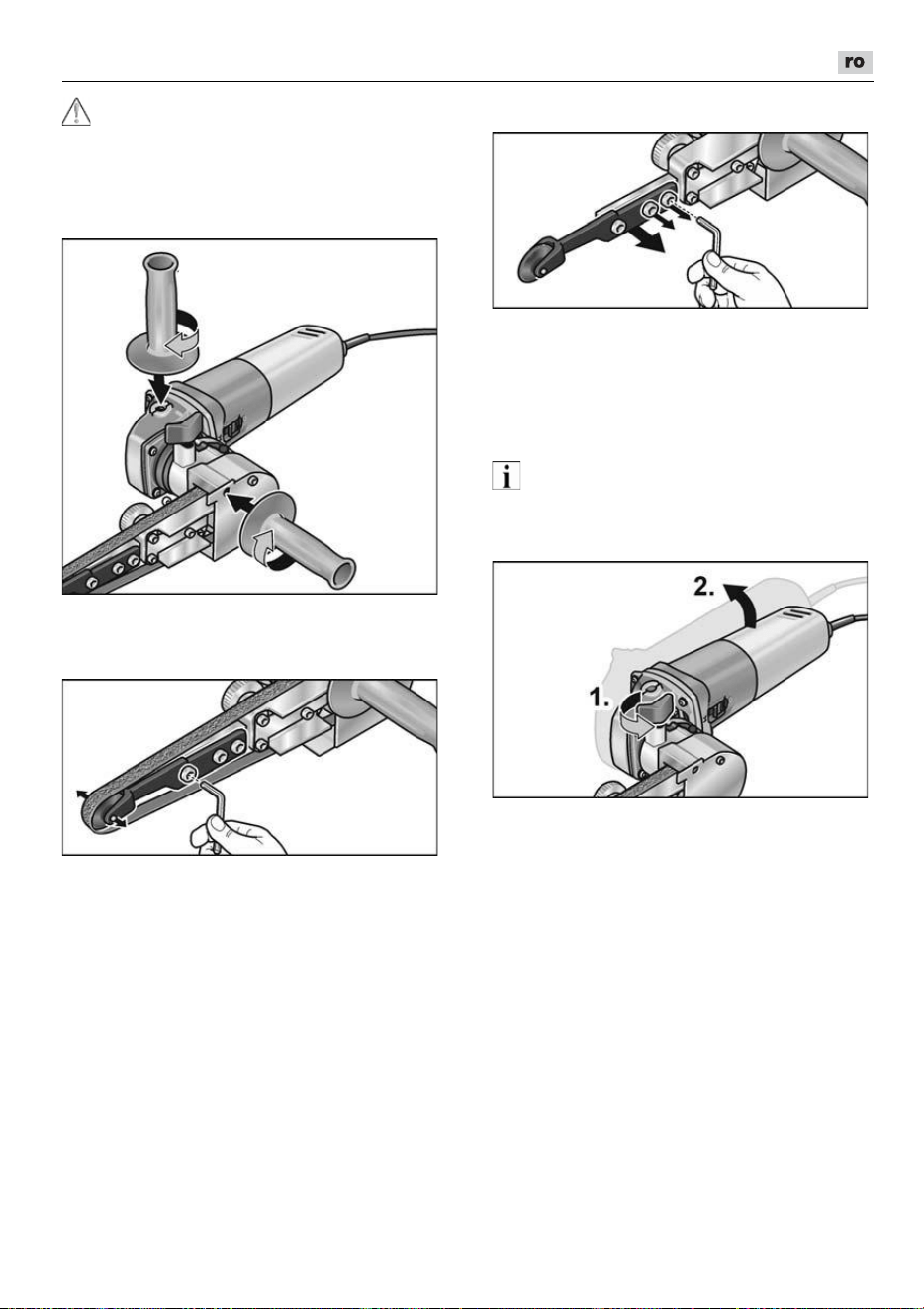 ro

2.

1.