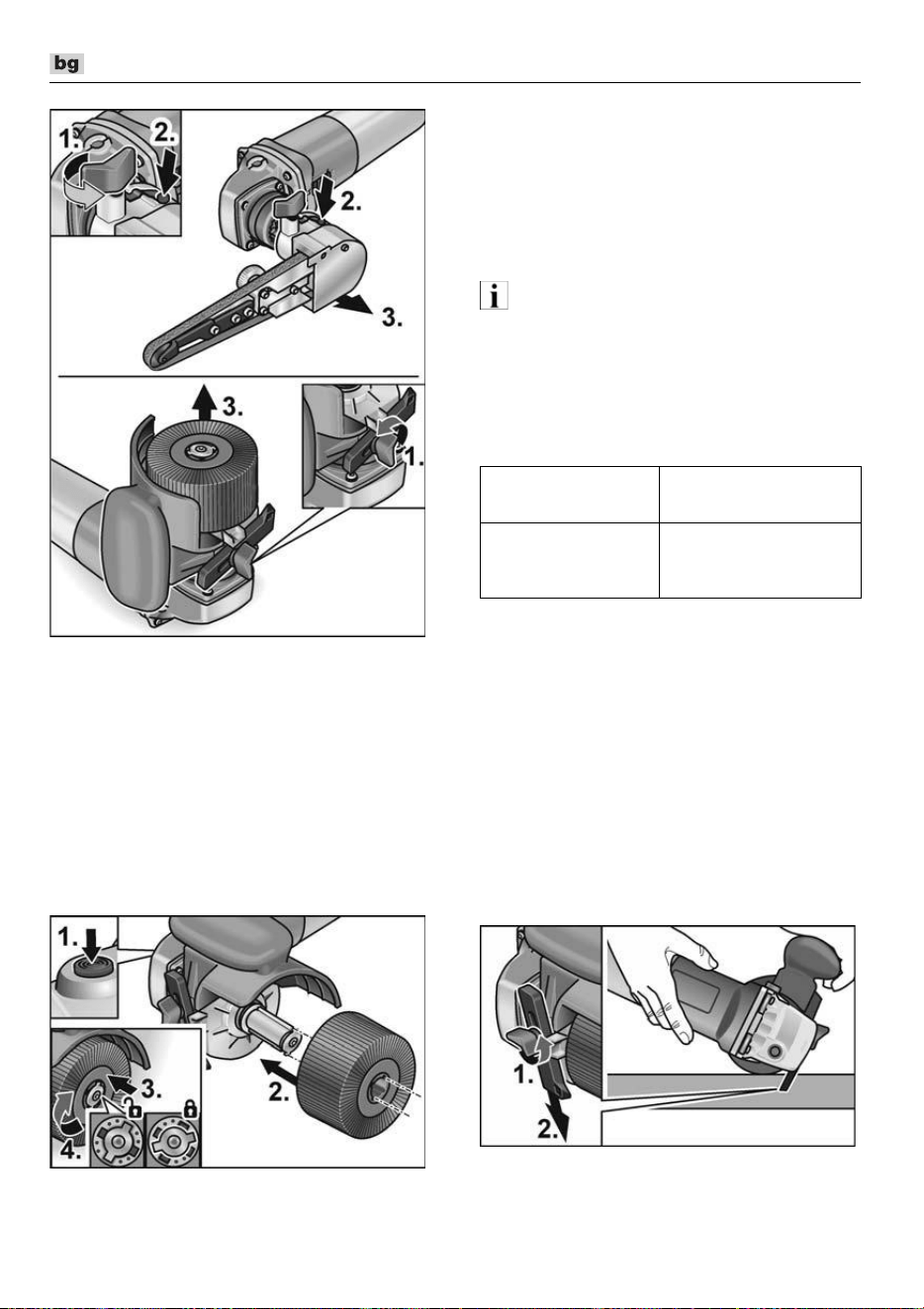 bg

1.
2.
2.
3.
3.
1.

1.
2.
3.
4.

1.
2.