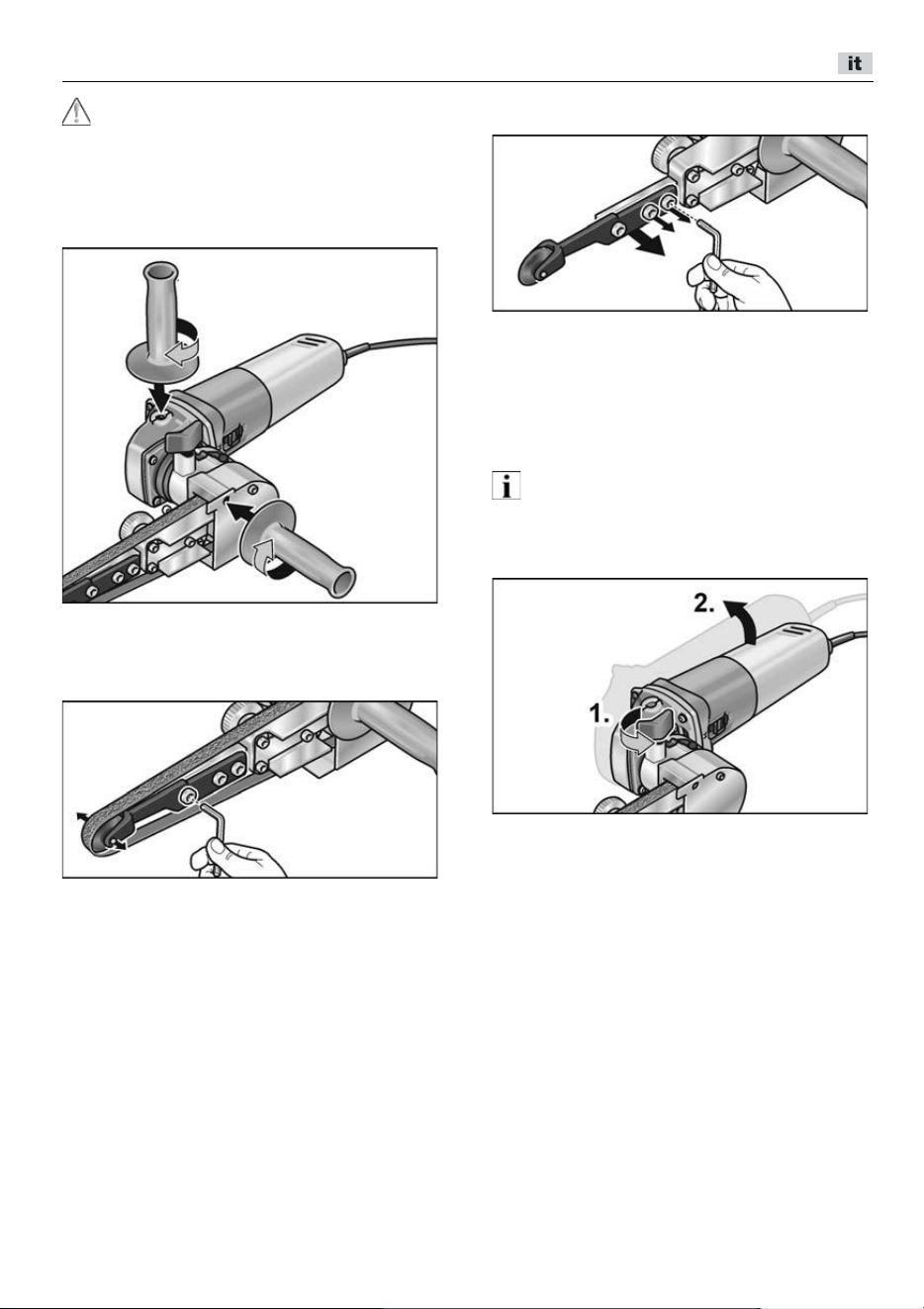 it

2.

1.