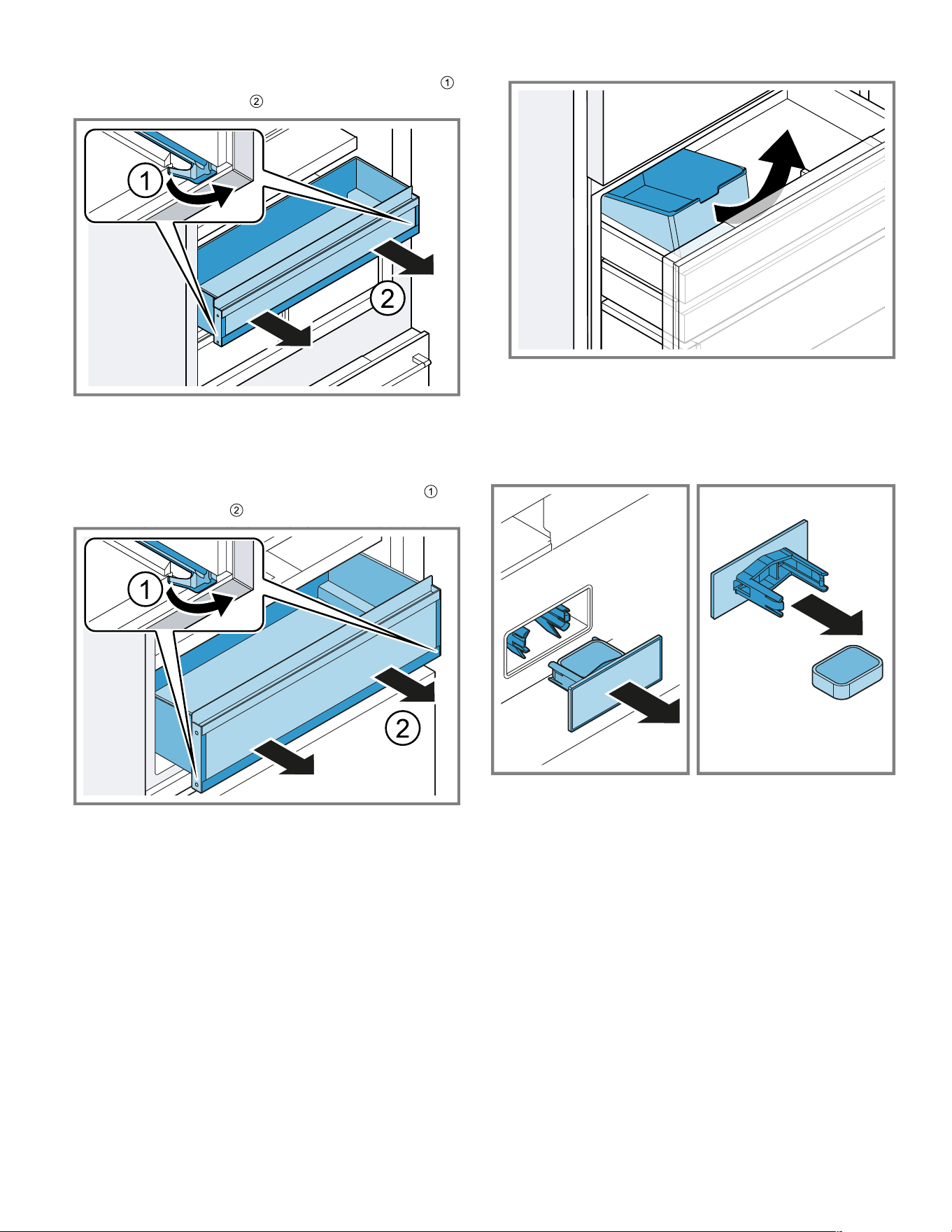 ①
②

1
2

①
②

1
2