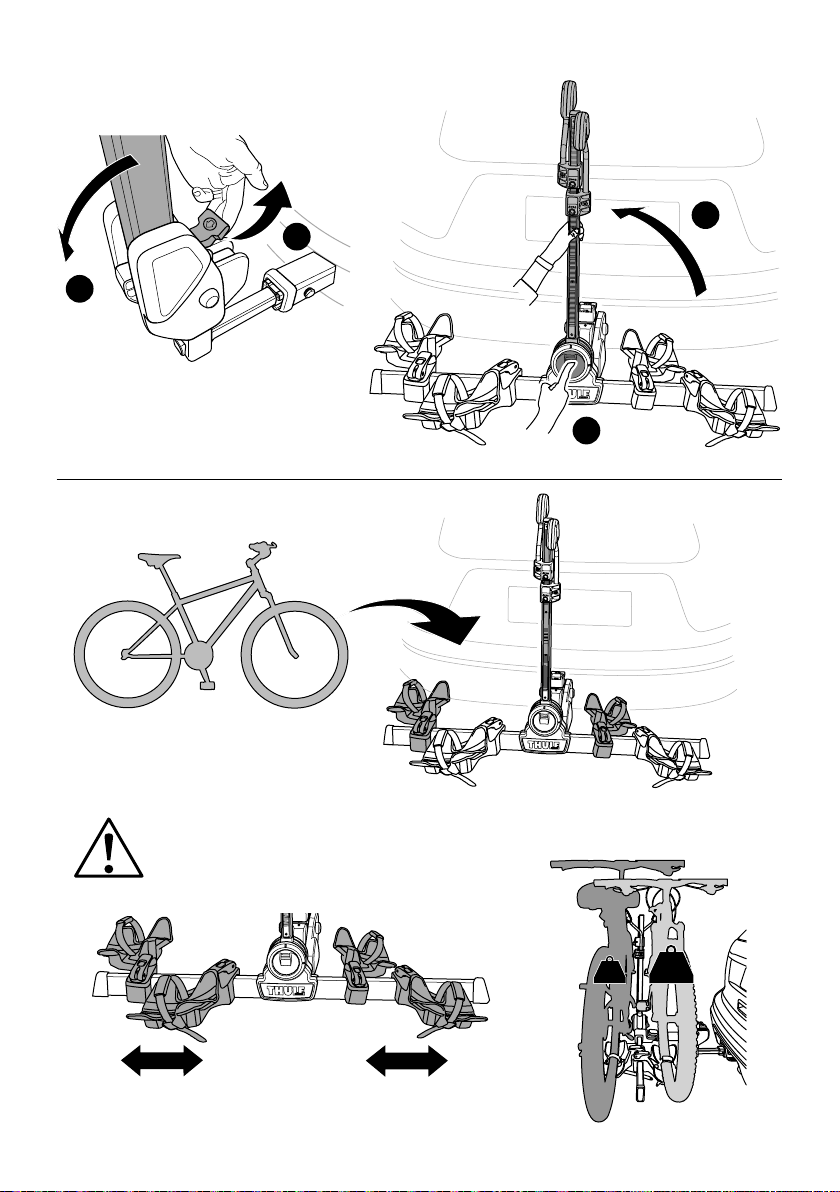 THULE

THULE

THULE