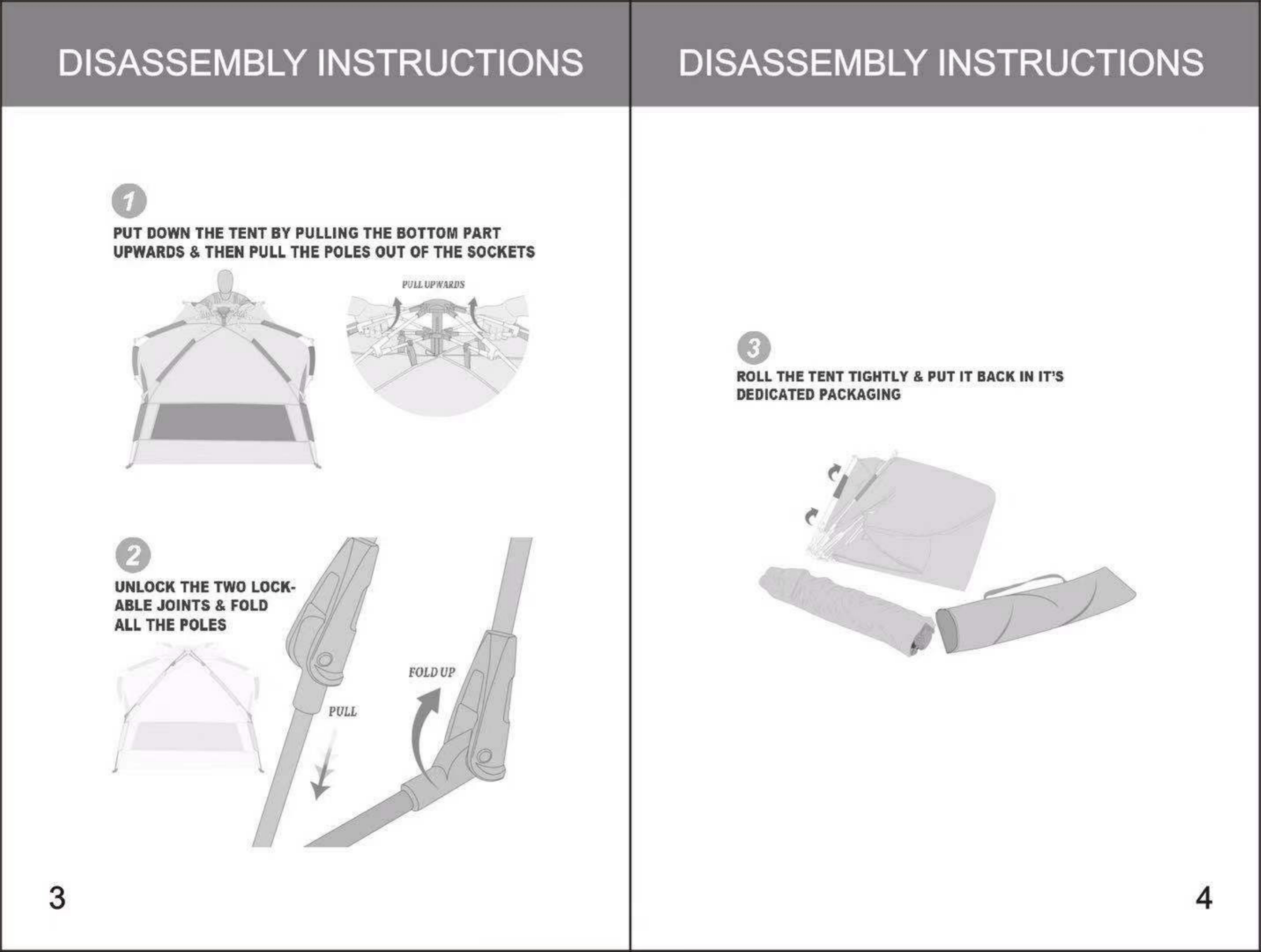 DISASSEMBLY INSTRUCTIONS

1

PUT DOWN THE TENT BY PULLING THE BOTTOM PART UPWARDS & THEN PULL THE POLES OUT OF THE SOCKETS

PULL UPWARDS

2

UNLOCK THE TWO LOCKABLE JOINTS & FOLD ALL THE POLES

PULL

FOLD UP

3

DISASSEMBLY INSTRUCTIONS

3

ROLL THE TENT TIGHTLY & PUT IT BACK IN IT'S DEDICATED PACKAGING

4