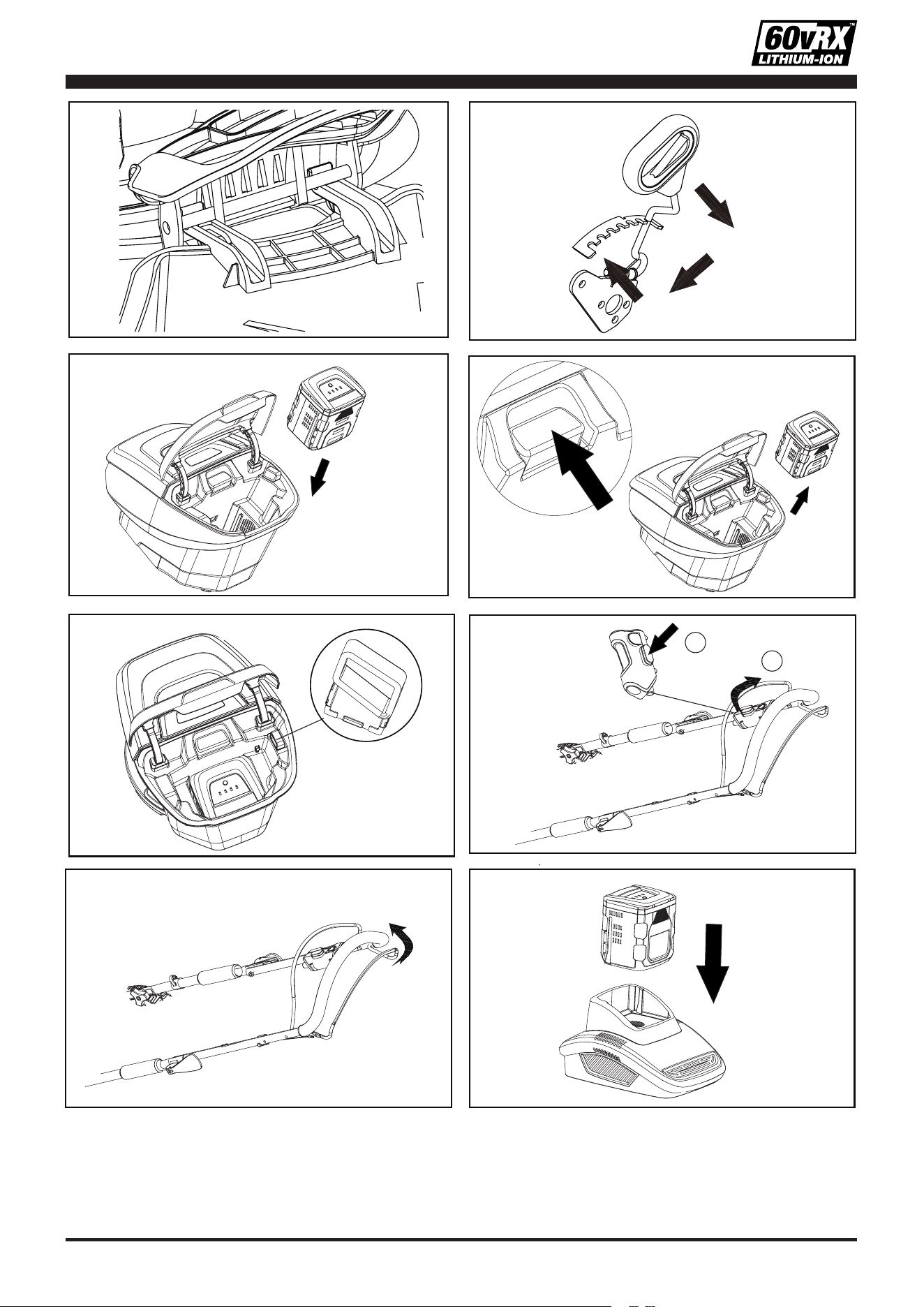 60vRX™
LITHIUM-ION