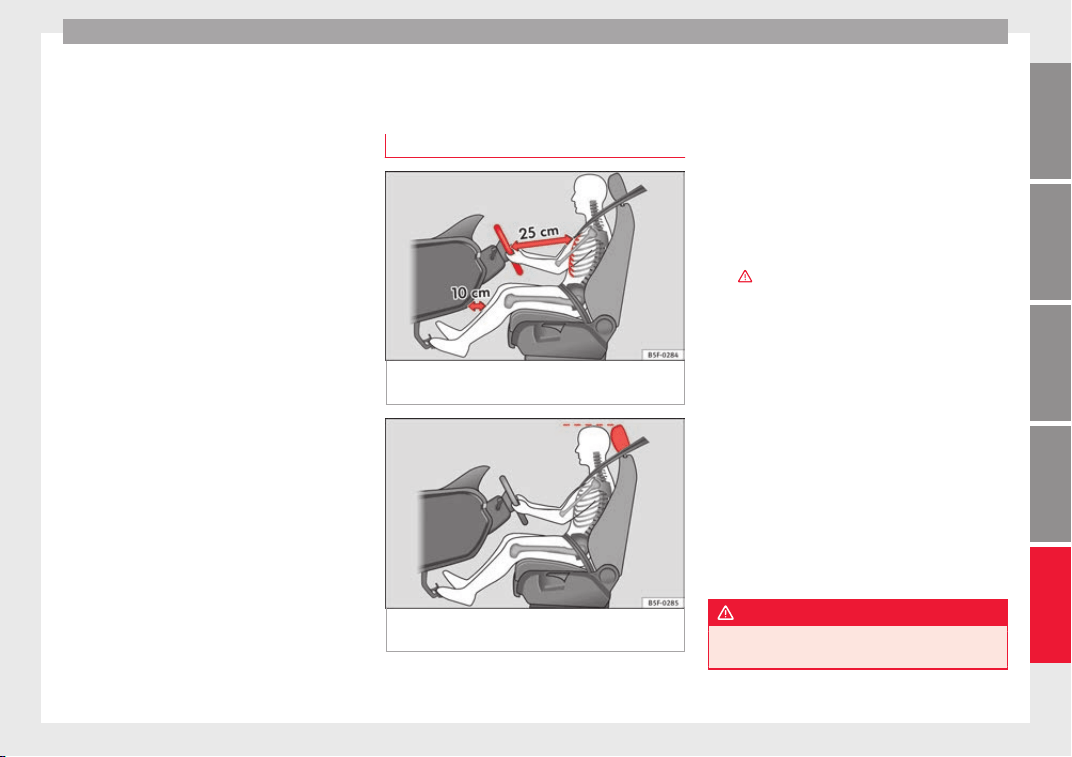 25 cm

10 cm

B5F-0284

B5F-0285