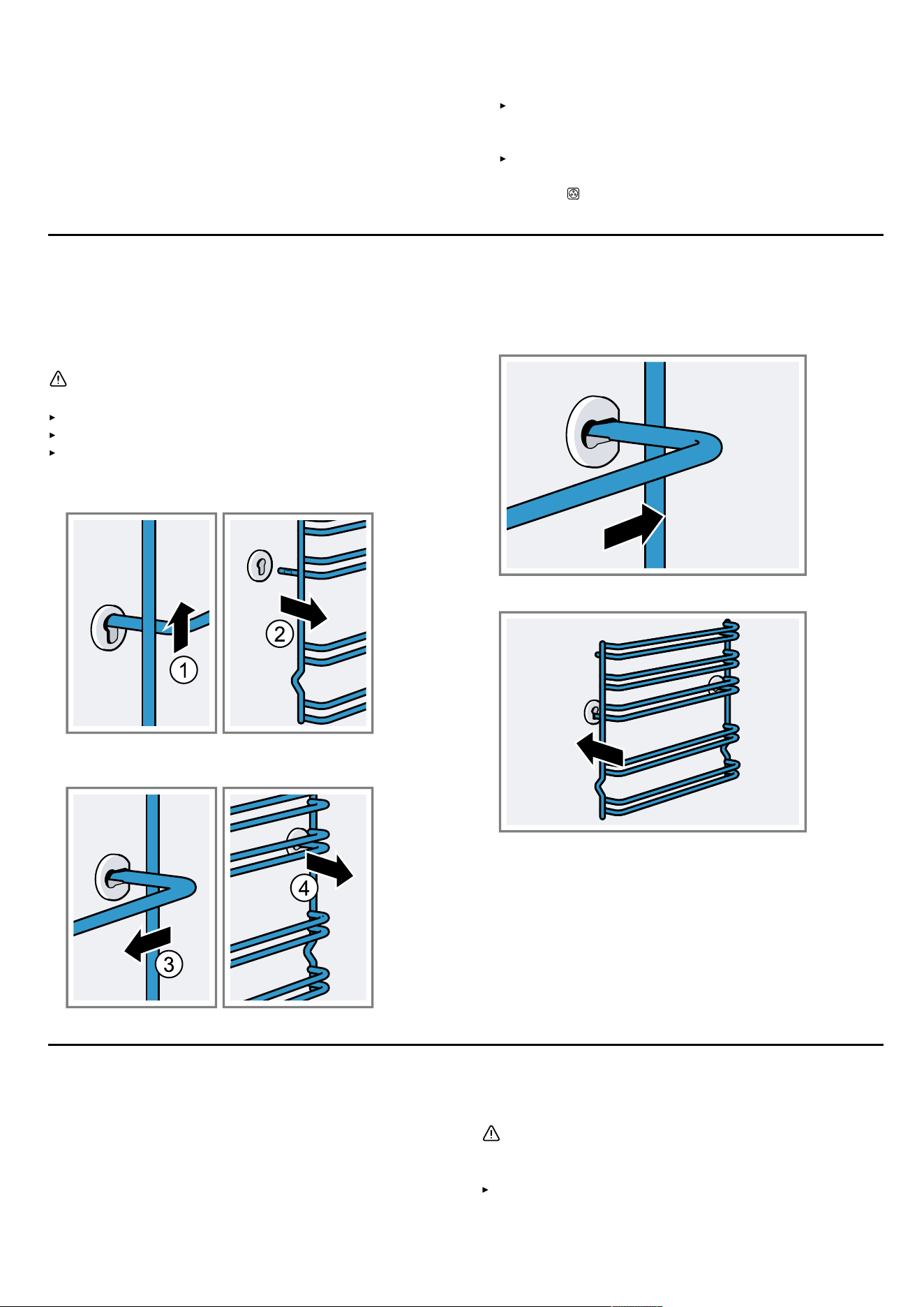 ①

②

③

④