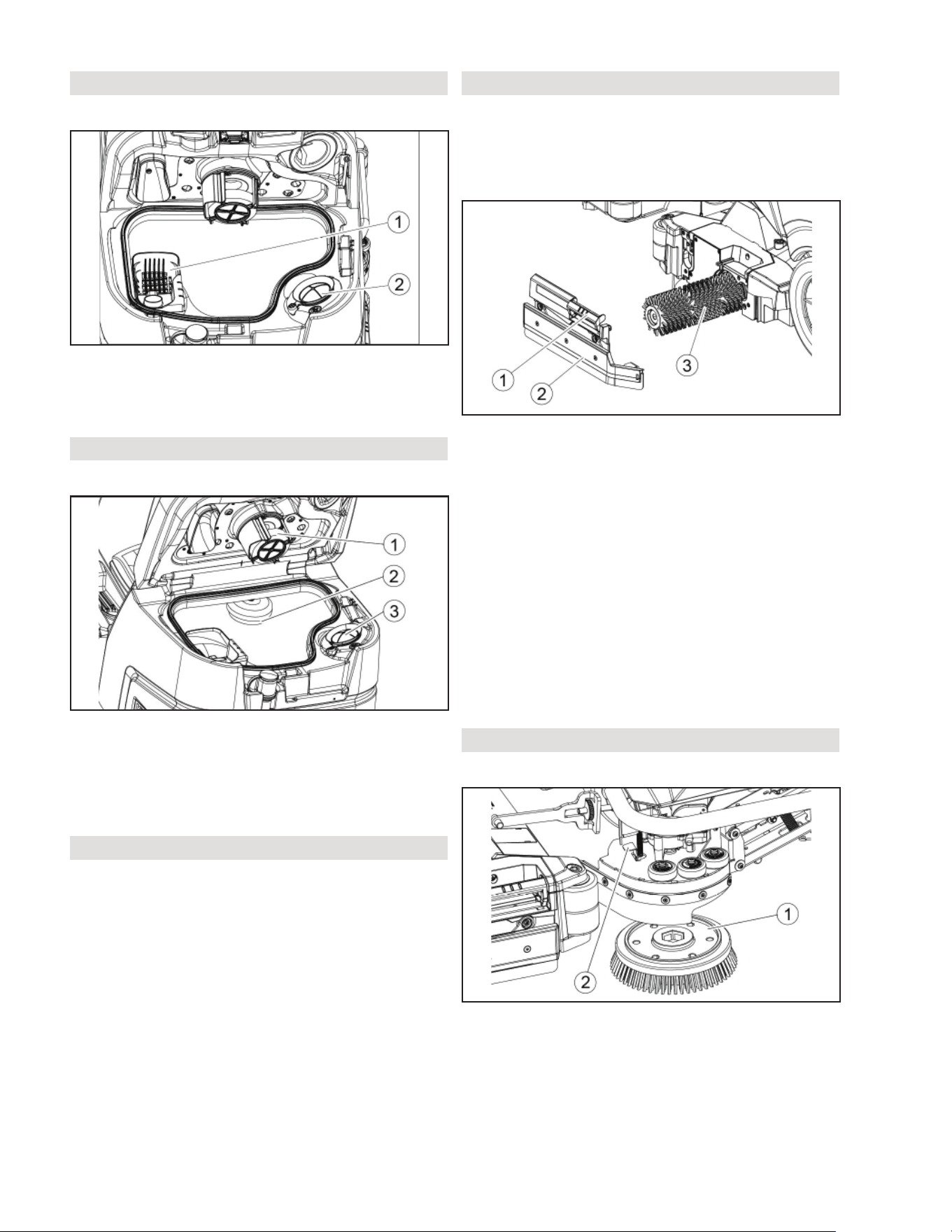 1
2

1
2
3

1
2
3

1
2