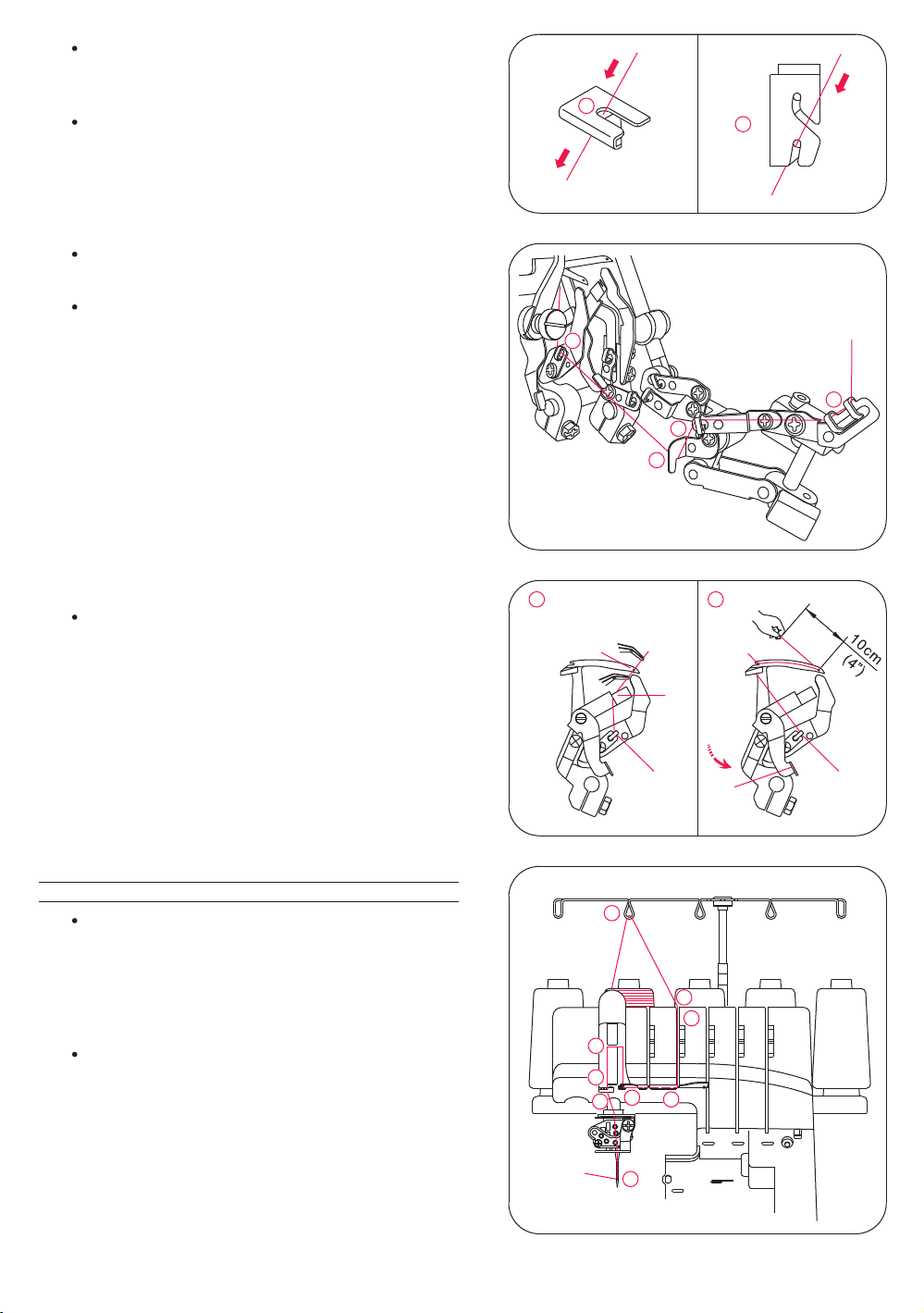 10cm
(4")