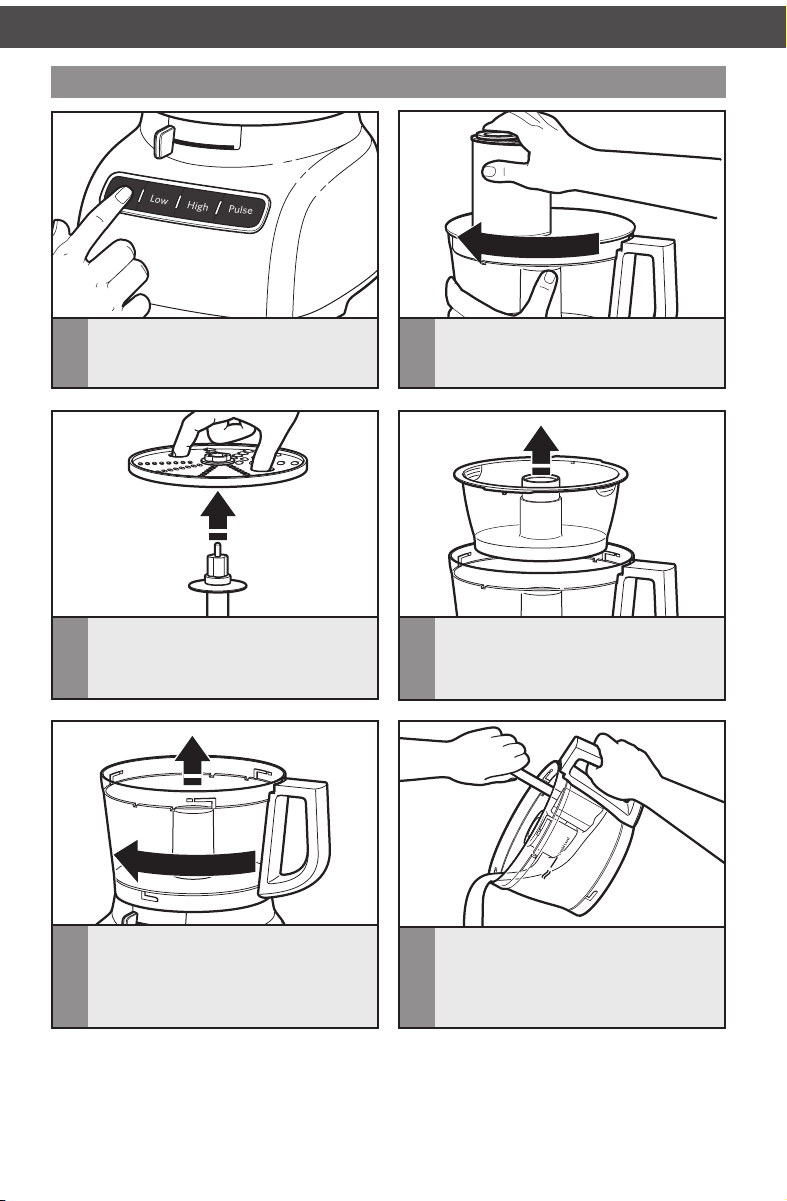 Low
High
Pulse