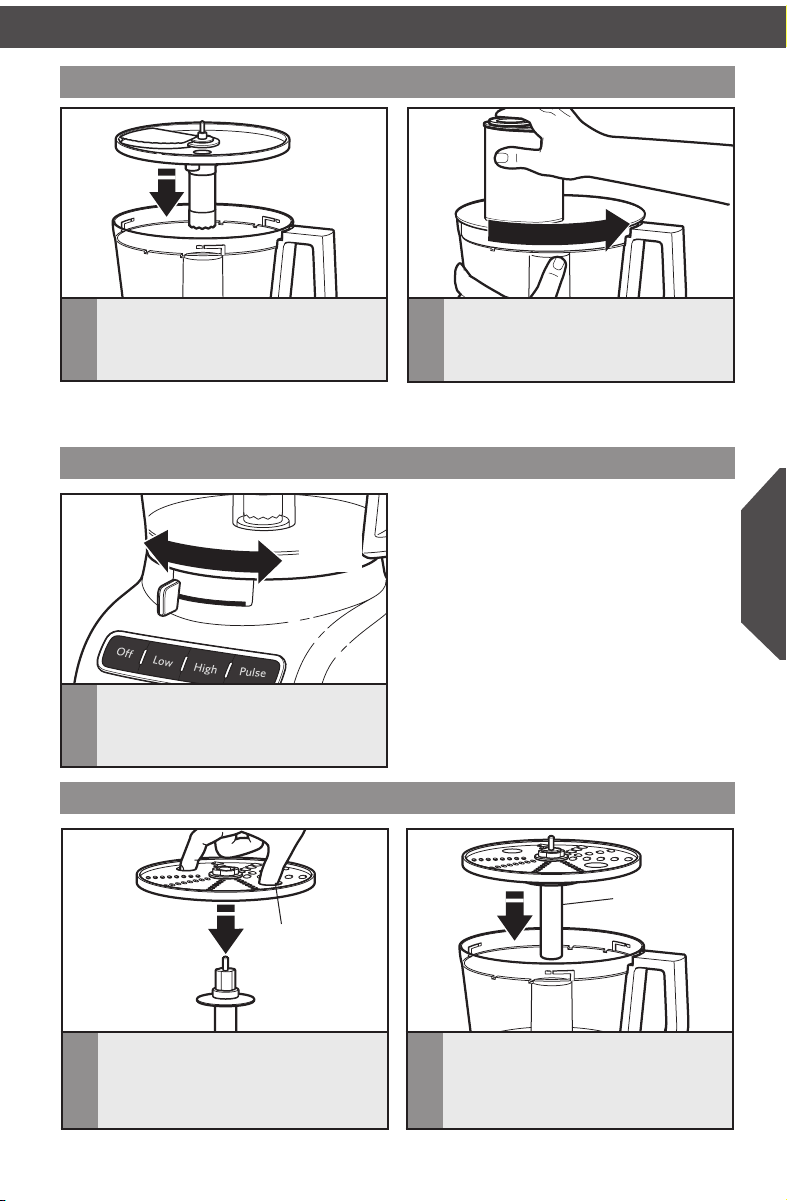 Off | Low | High | Pulse