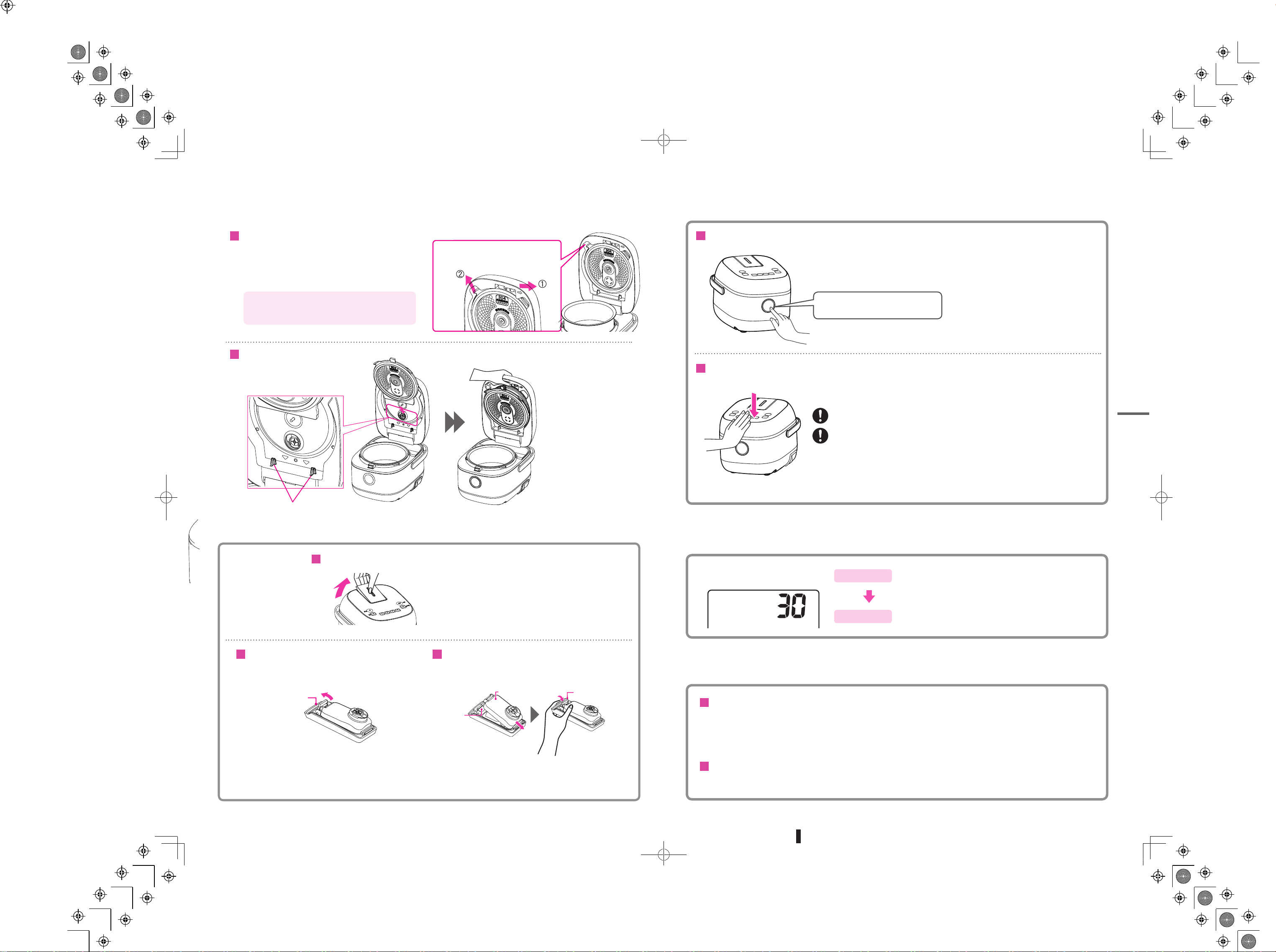 ②
①
30