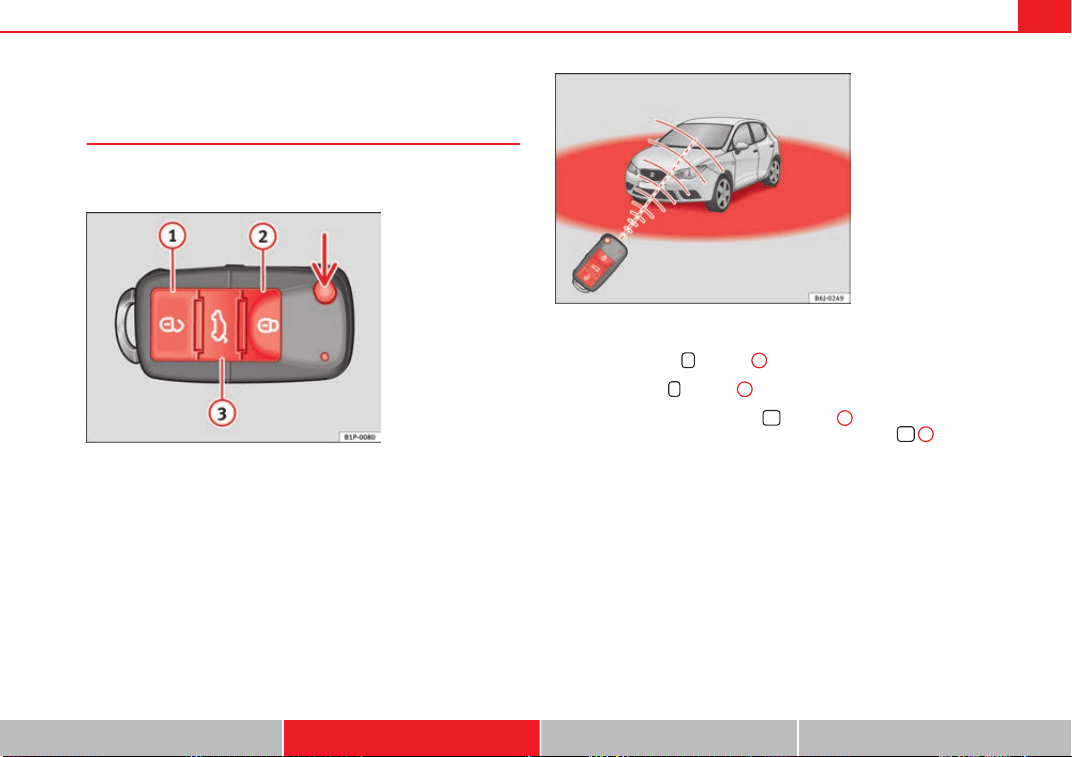 1

2

3

B1P-0080

B6J-0249