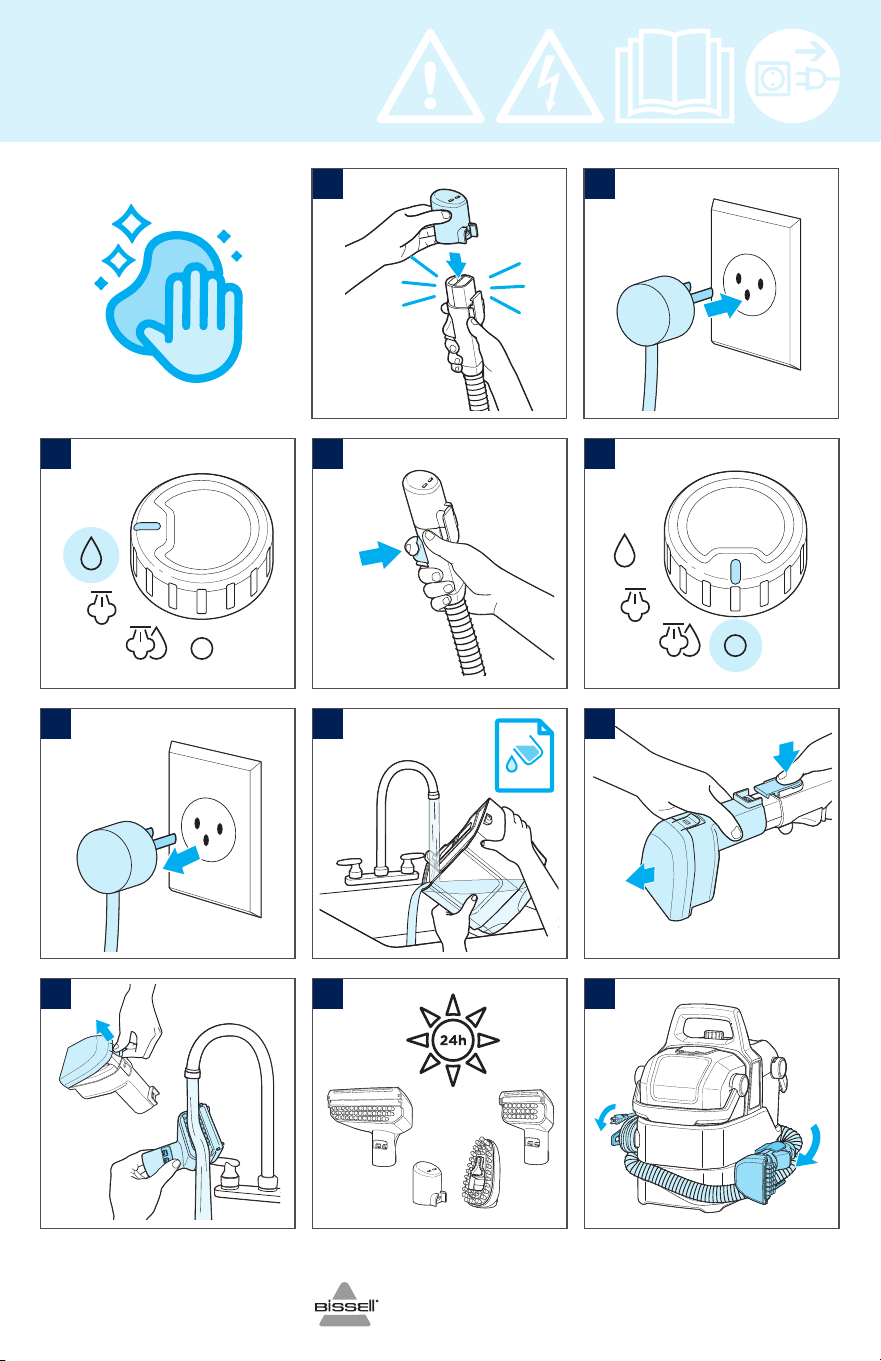 24h

BISSELL