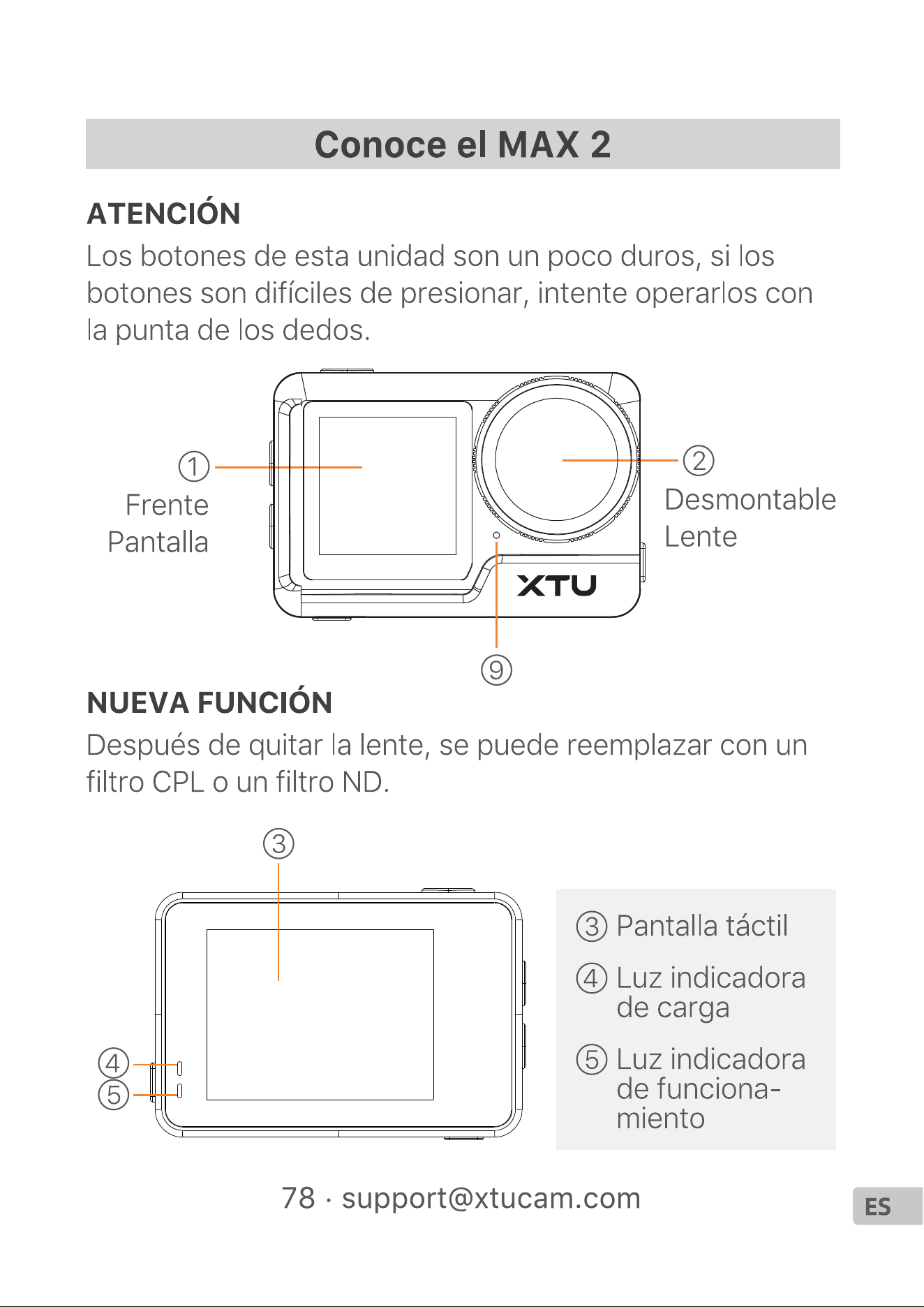 Conoce el MAX 2

ATENCIÓN
Los botones de esta unidad son un poco duros, si los botones son difíciles de presionar, intente operarlos con la punta de los dedos.

①
Frente
Pantalla

②
Desmontable
Lente

XTU

⑨

NUEVA FUNCIÓN
Después de quitar la lente, se puede reemplazar con un filtro CPL o un filtro ND.

③

④
⑤

③ Pantalla táctil
④ Luz indicadora de carga
⑤ Luz indicadora de funcionamiento

78 · support@xtucam.com

ES