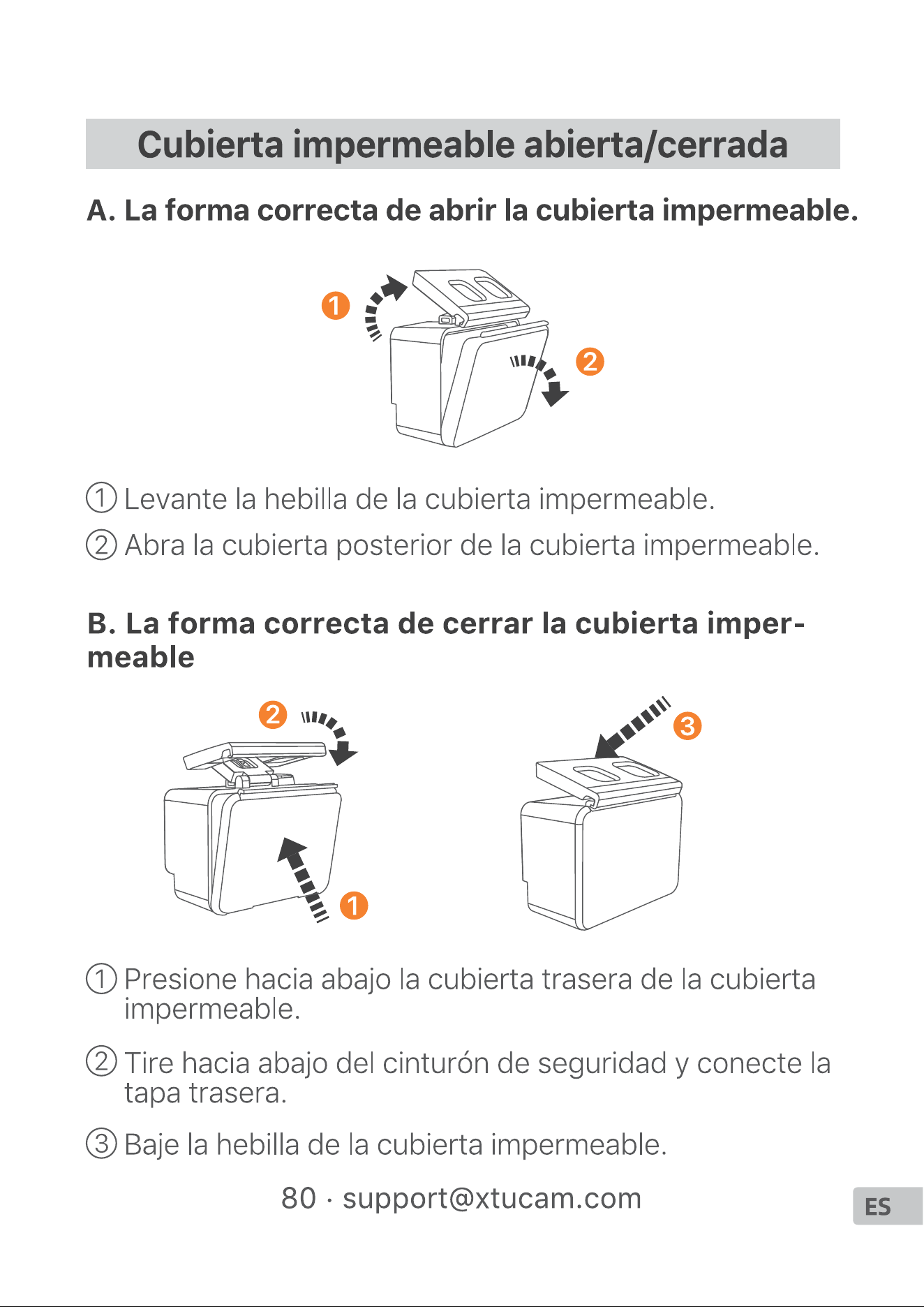 Cubierta impermeable abierta/cerrada

A. La forma correcta de abrir la cubierta impermeable.

1

2

① Levante la hebilla de la cubierta impermeable.

② Abra la cubierta posterior de la cubierta impermeable.

B. La forma correcta de cerrar la cubierta impermeable

2

1

3

① Presione hacia abajo la cubierta trasera de la cubierta impermeable.

② Tire hacia abajo del cinturón de seguridad y conecte la tapa trasera.

③ Baje la hebilla de la cubierta impermeable.

80 · support@xtucam.com

ES