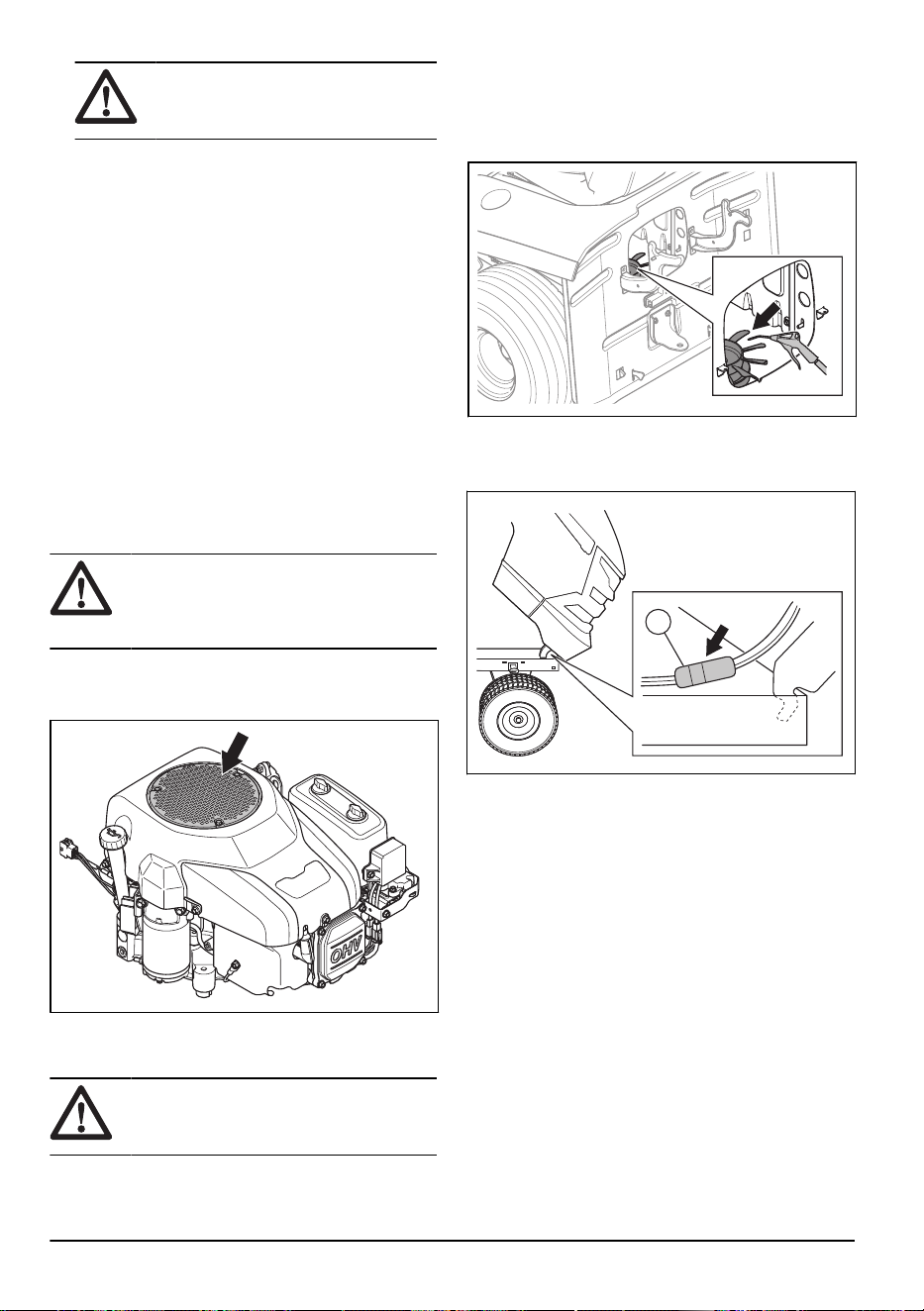 OHV