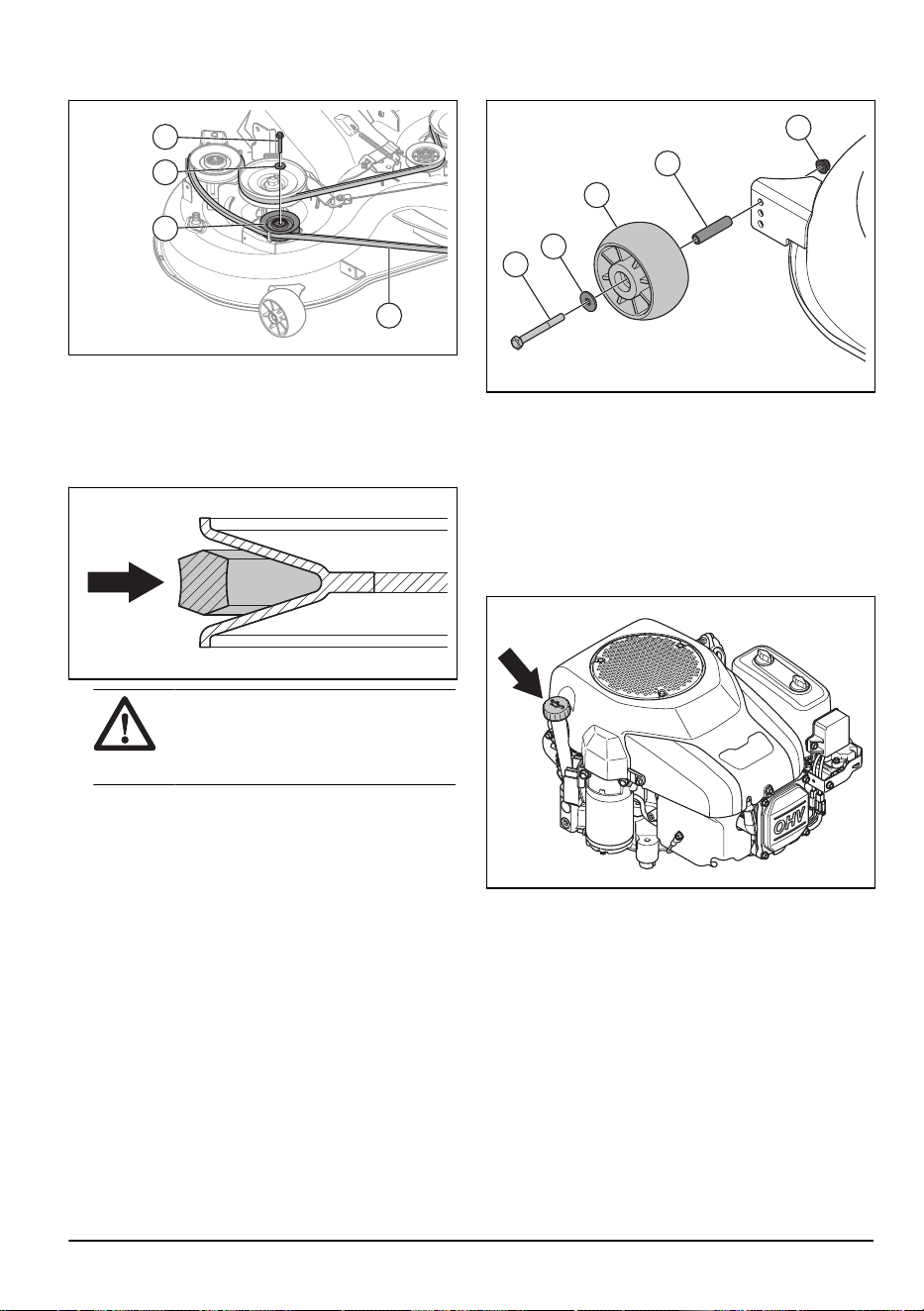 OHV