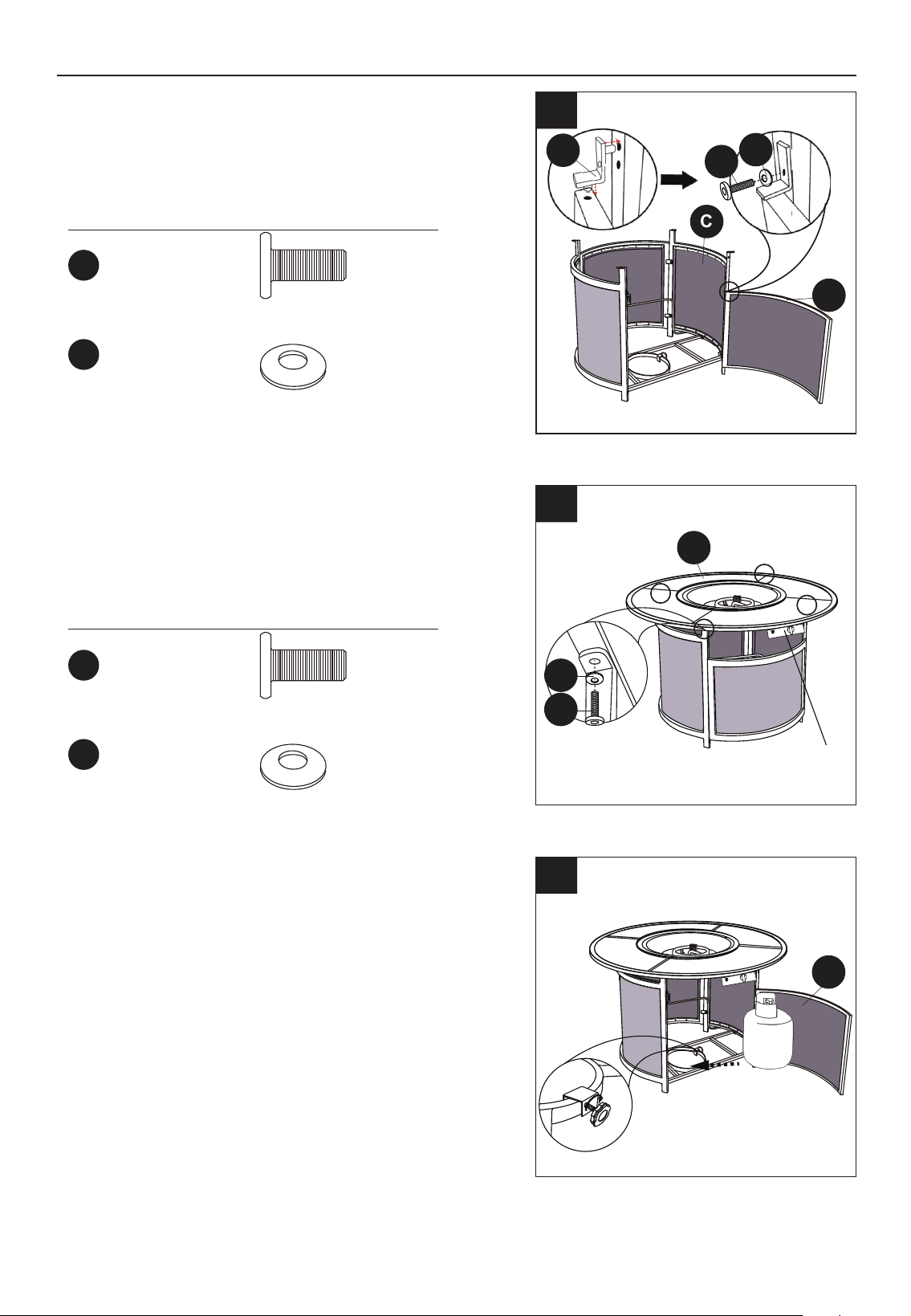 C