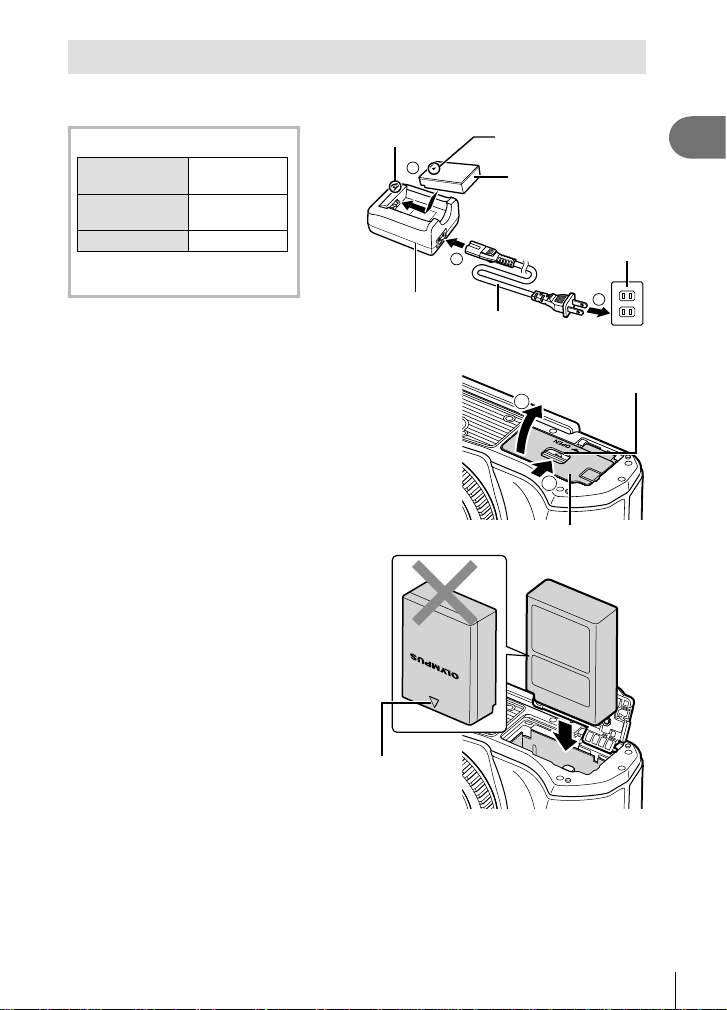 OLYMPUS