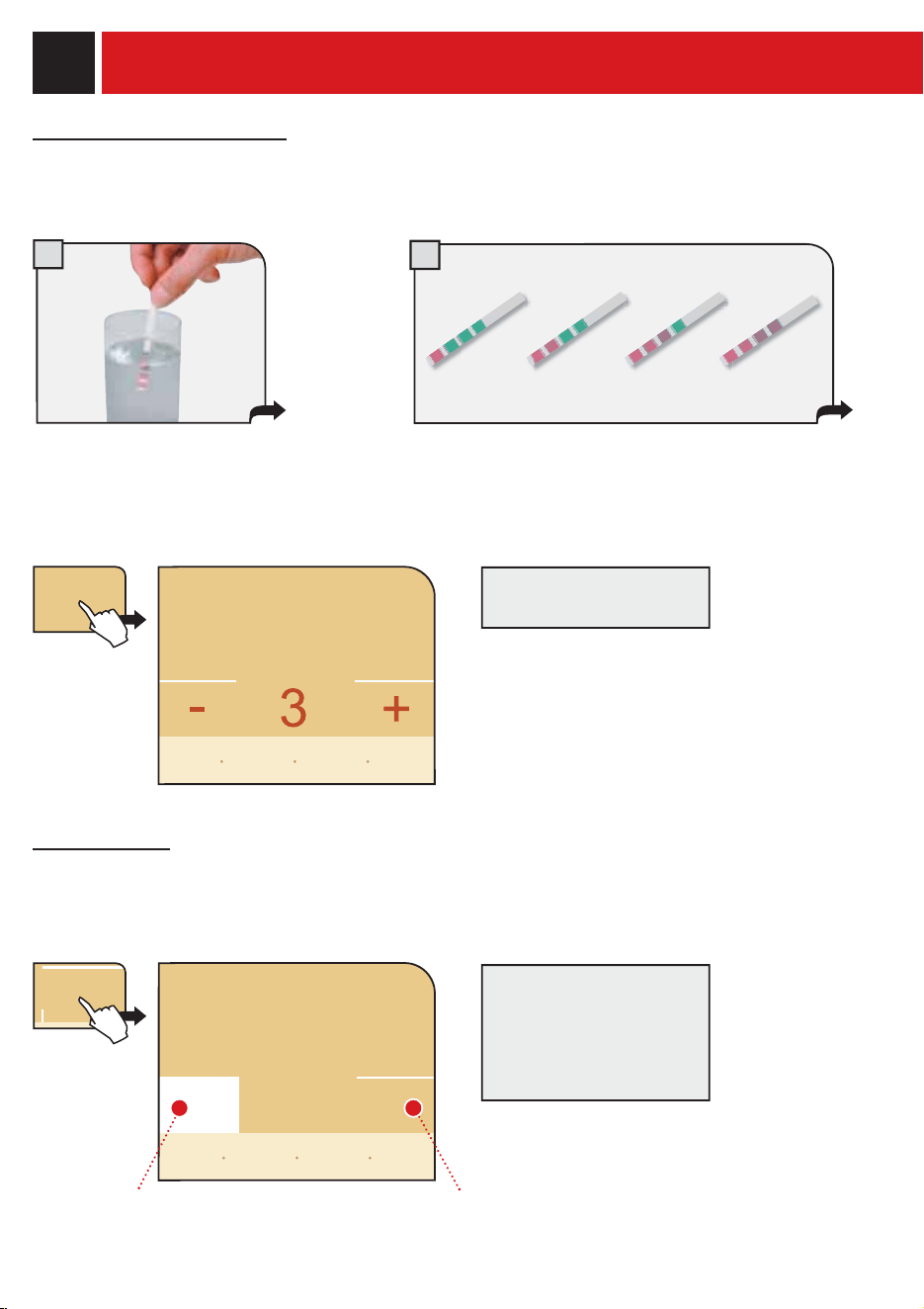 - 3 +