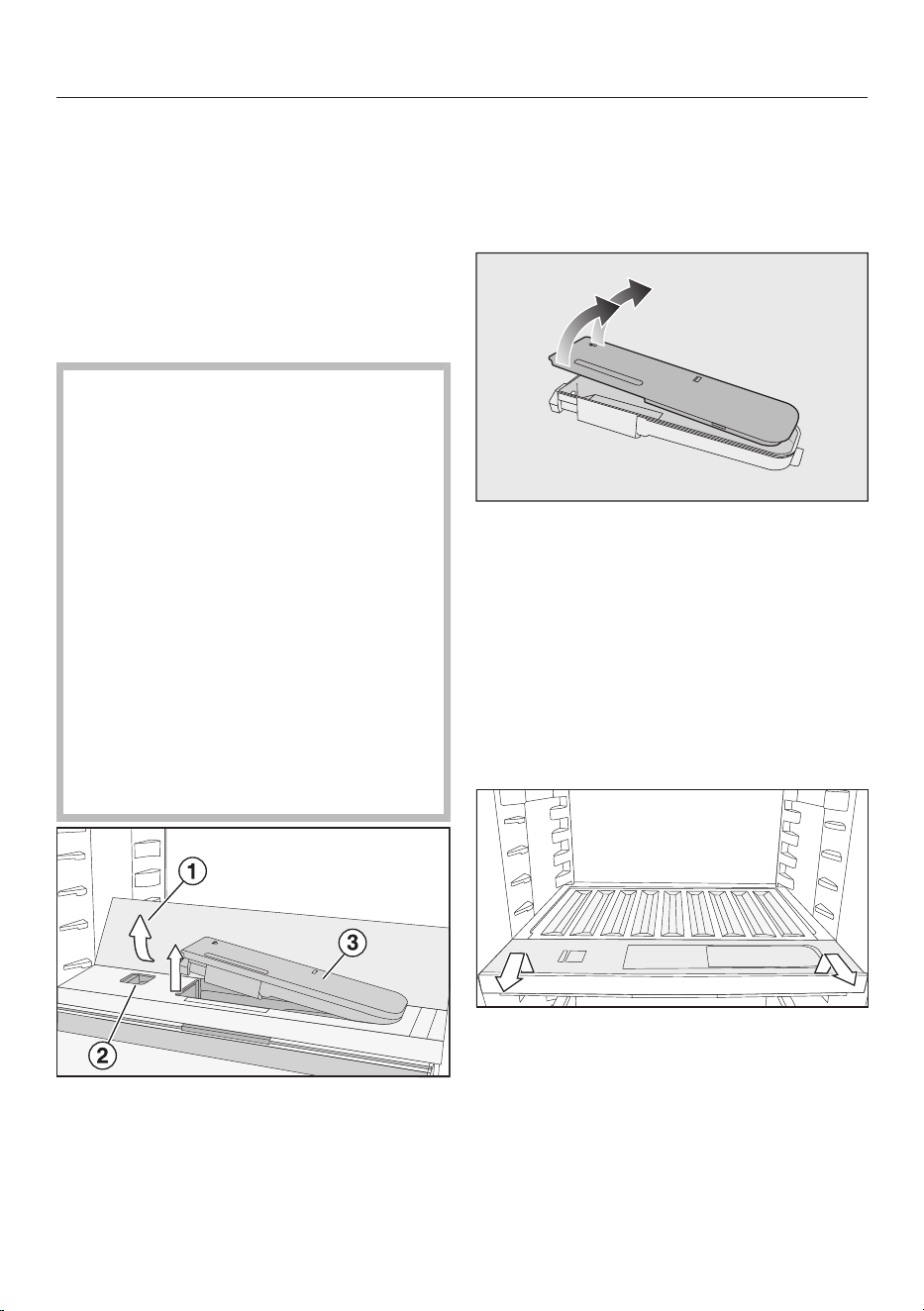 1

2

3