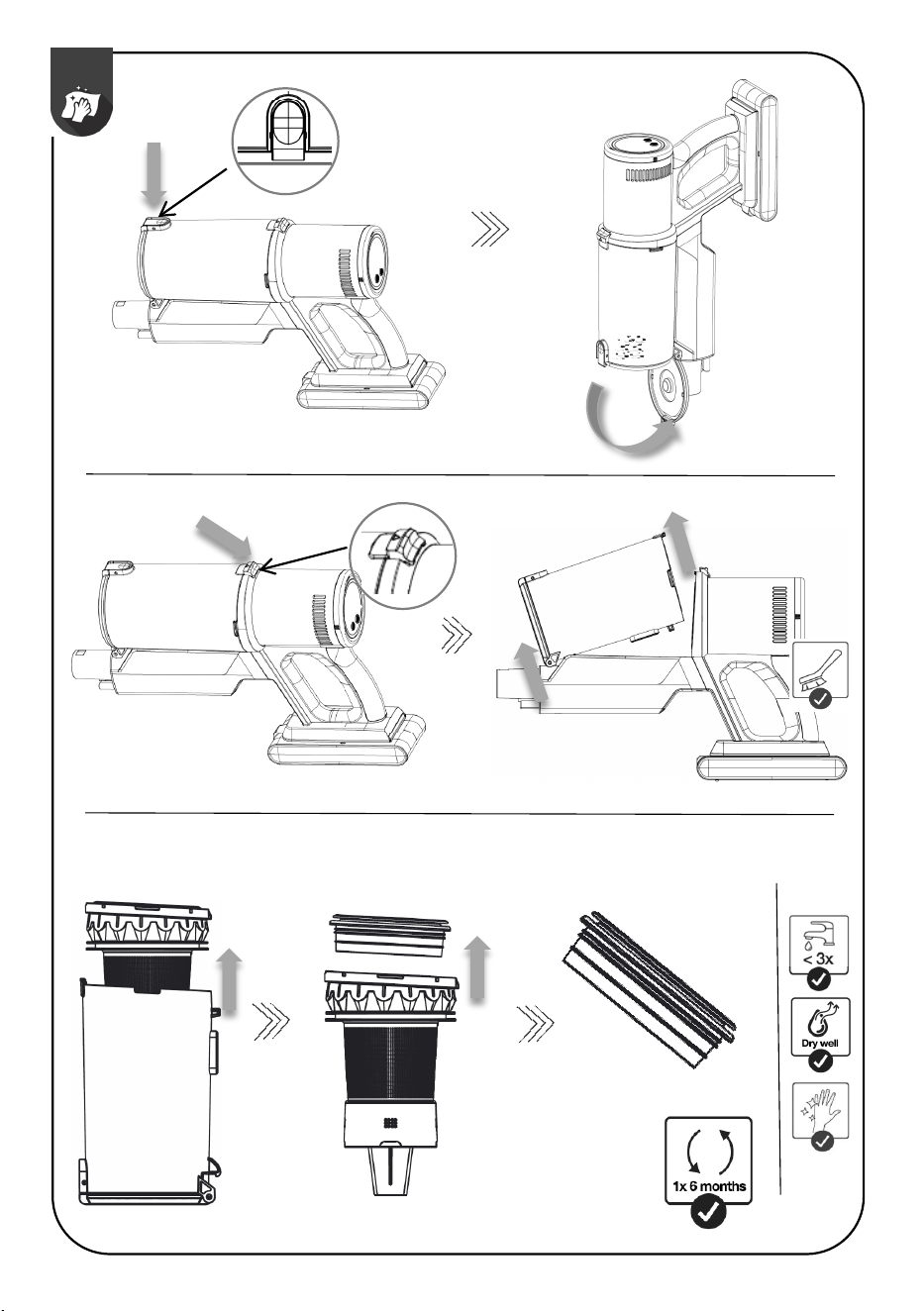 < 3x

Dry well

1x 6 months