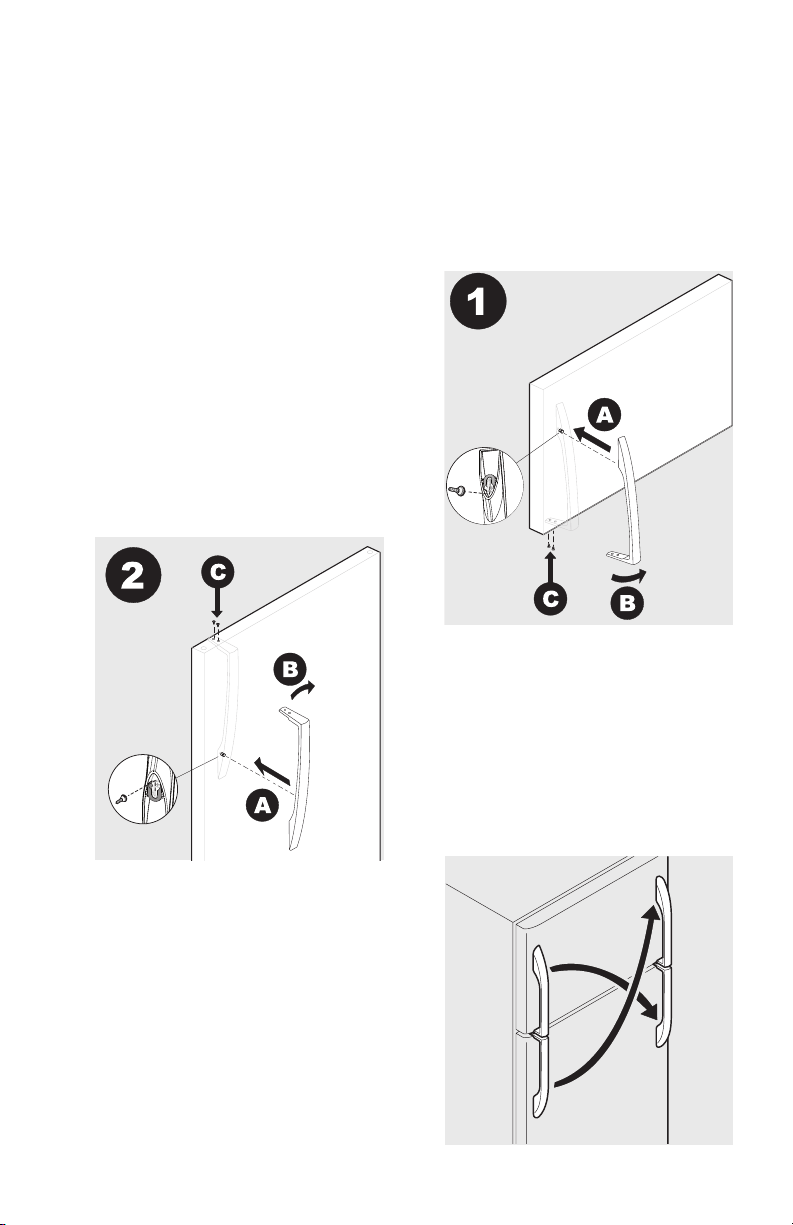 1

A

C

B

2

C

B

A