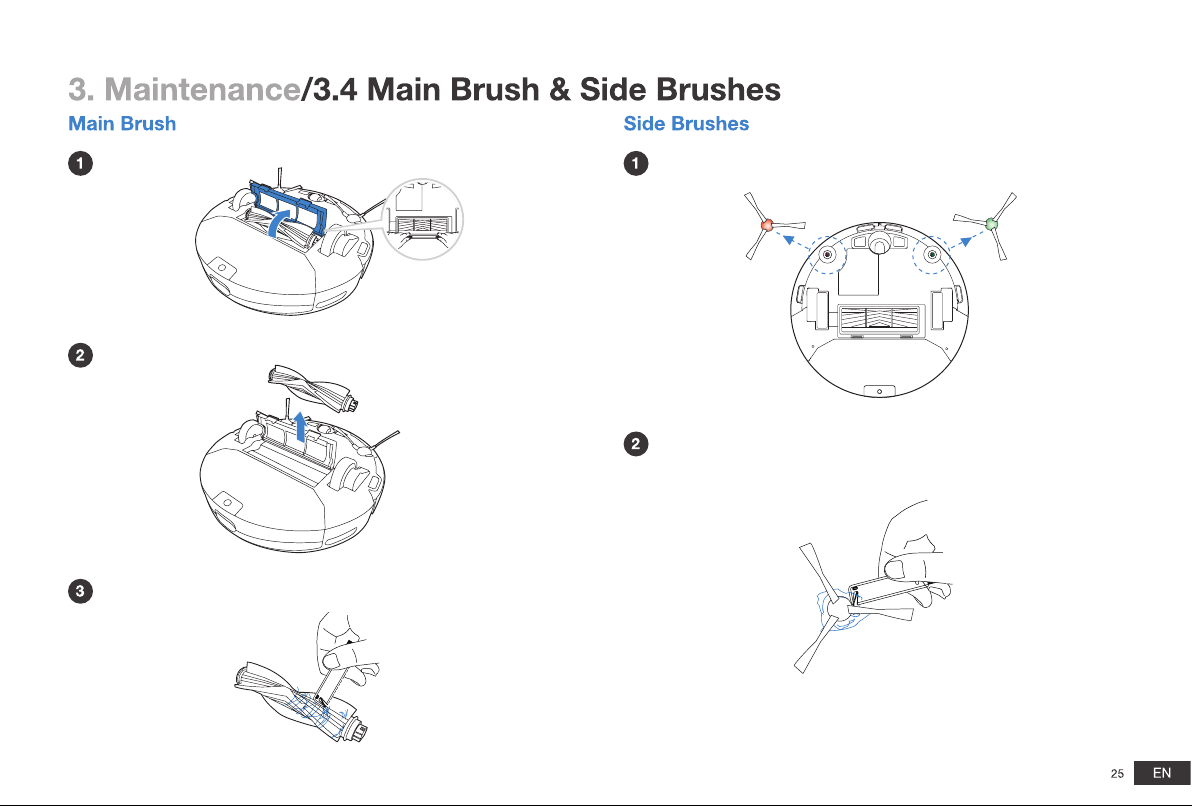 3. Maintenance/3.4 Main Brush & Side Brushes

Main Brush

1

2

3

Side Brushes

1

2

25 EN