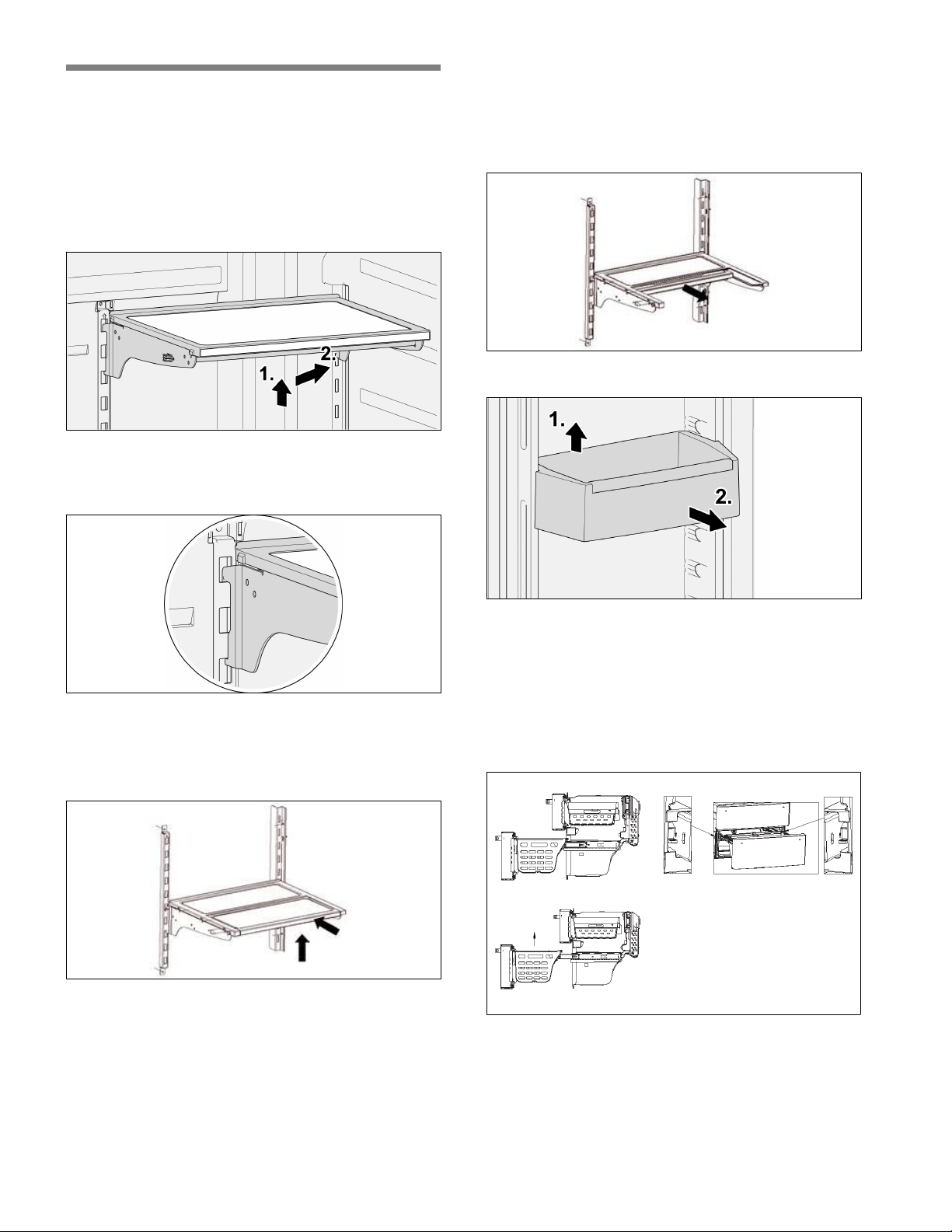 1.
2.

1.
2.