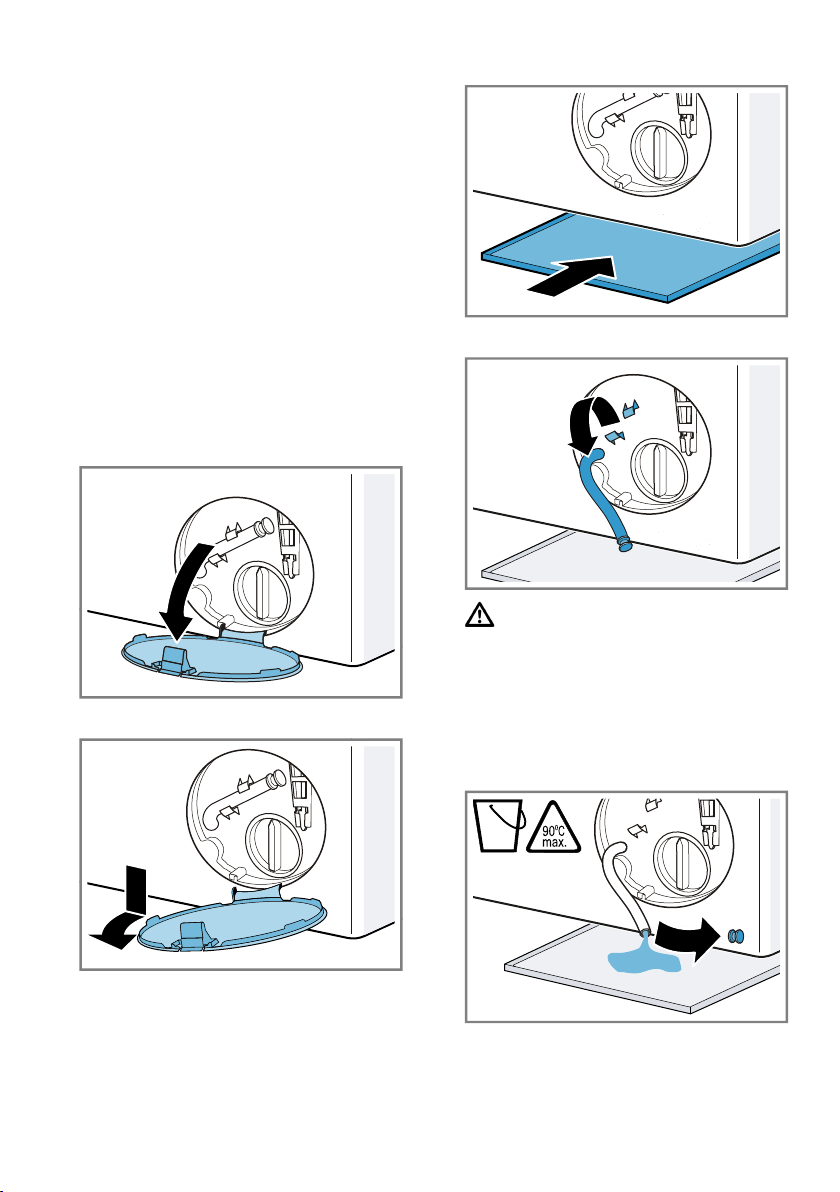 90°C
max.