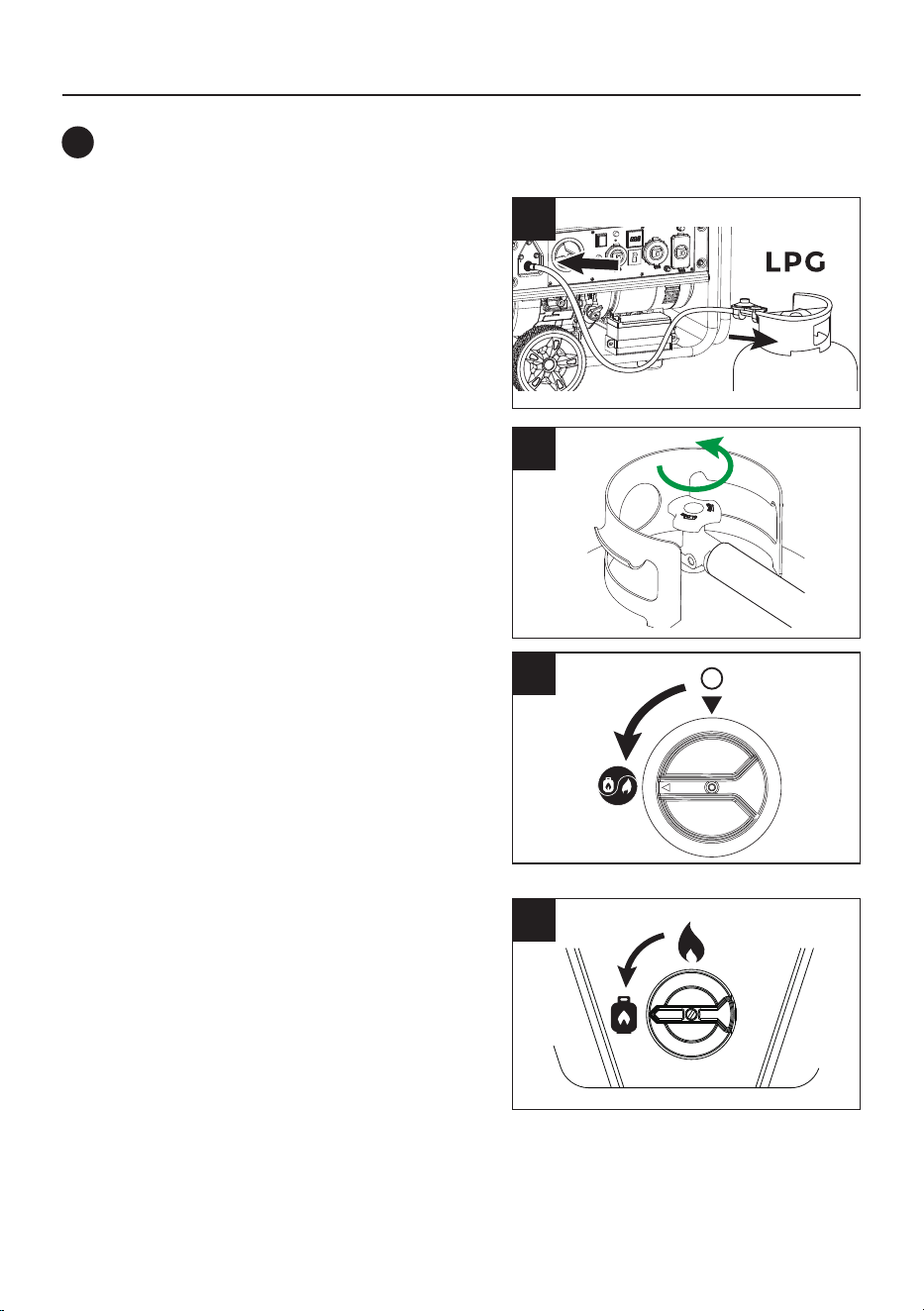 LPG