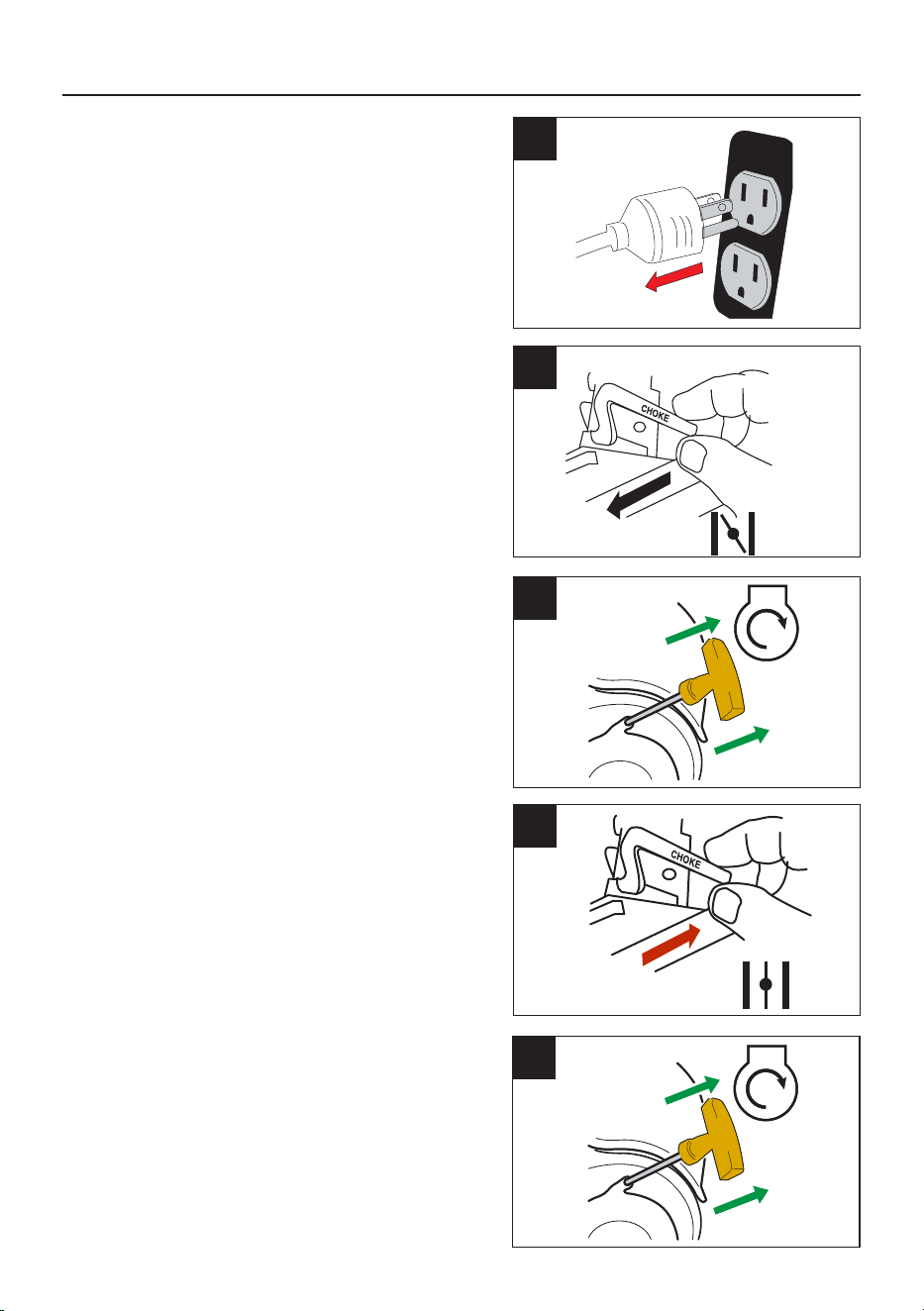 CHOKE

CHOKE