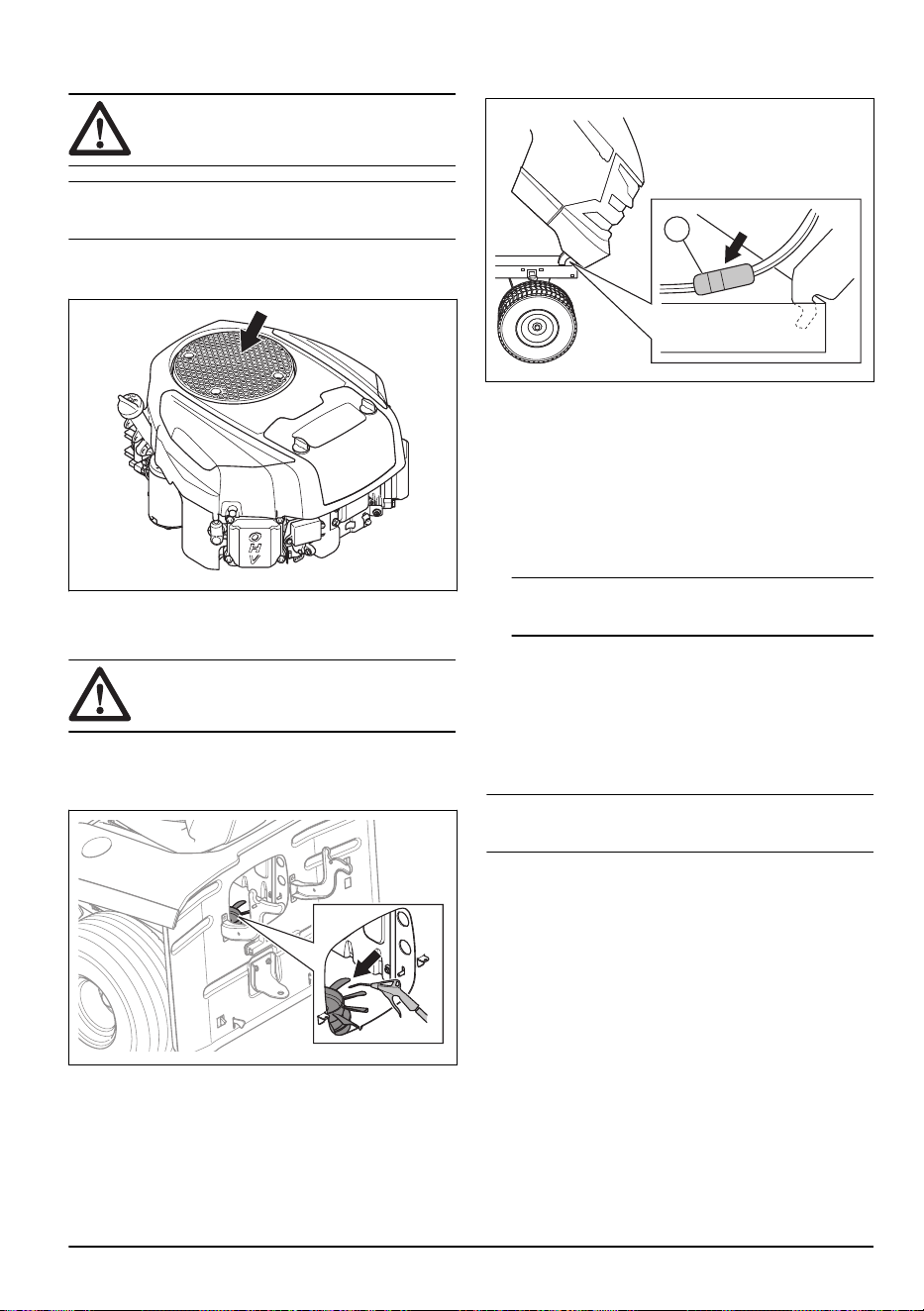 OHV