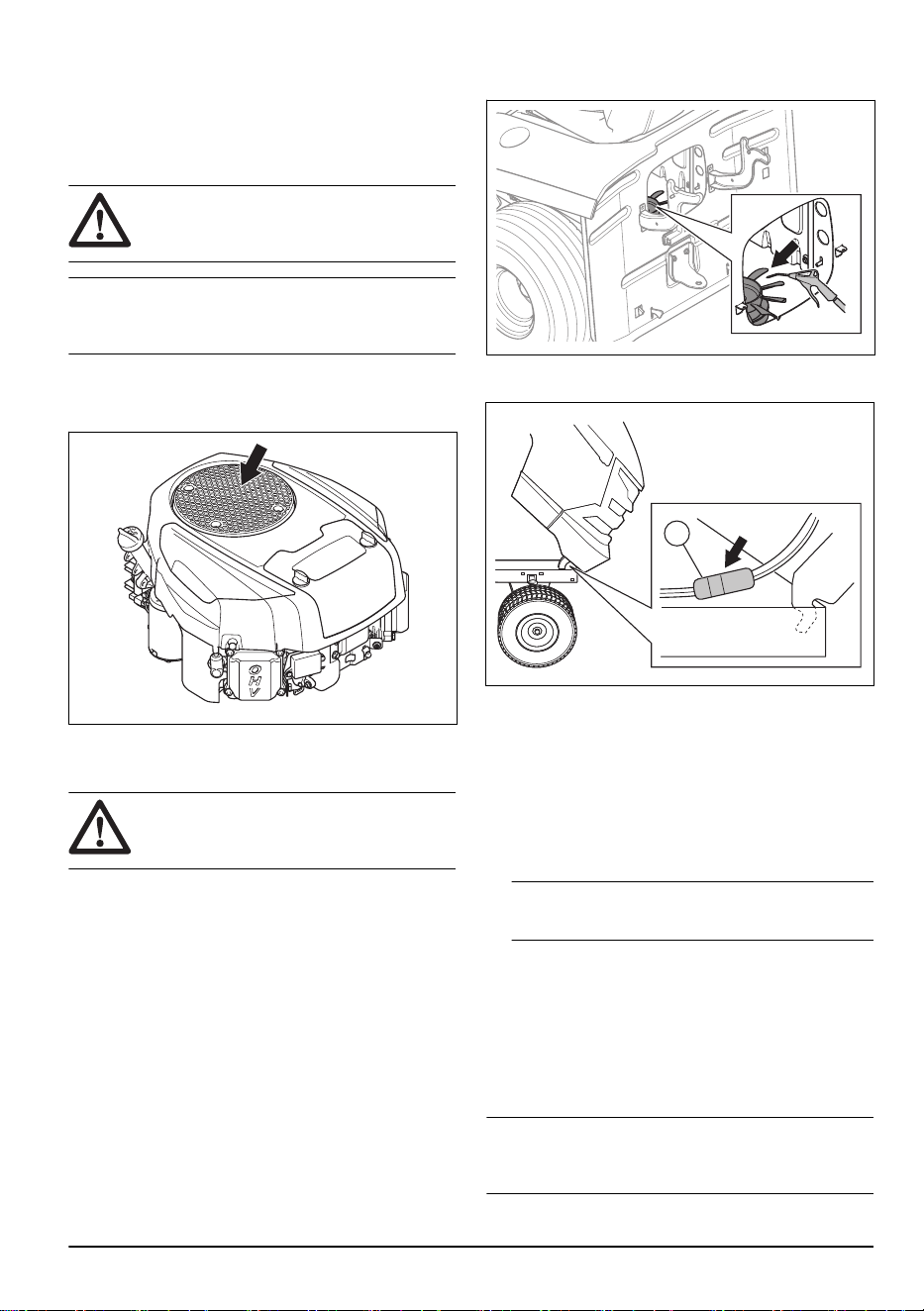 OHV