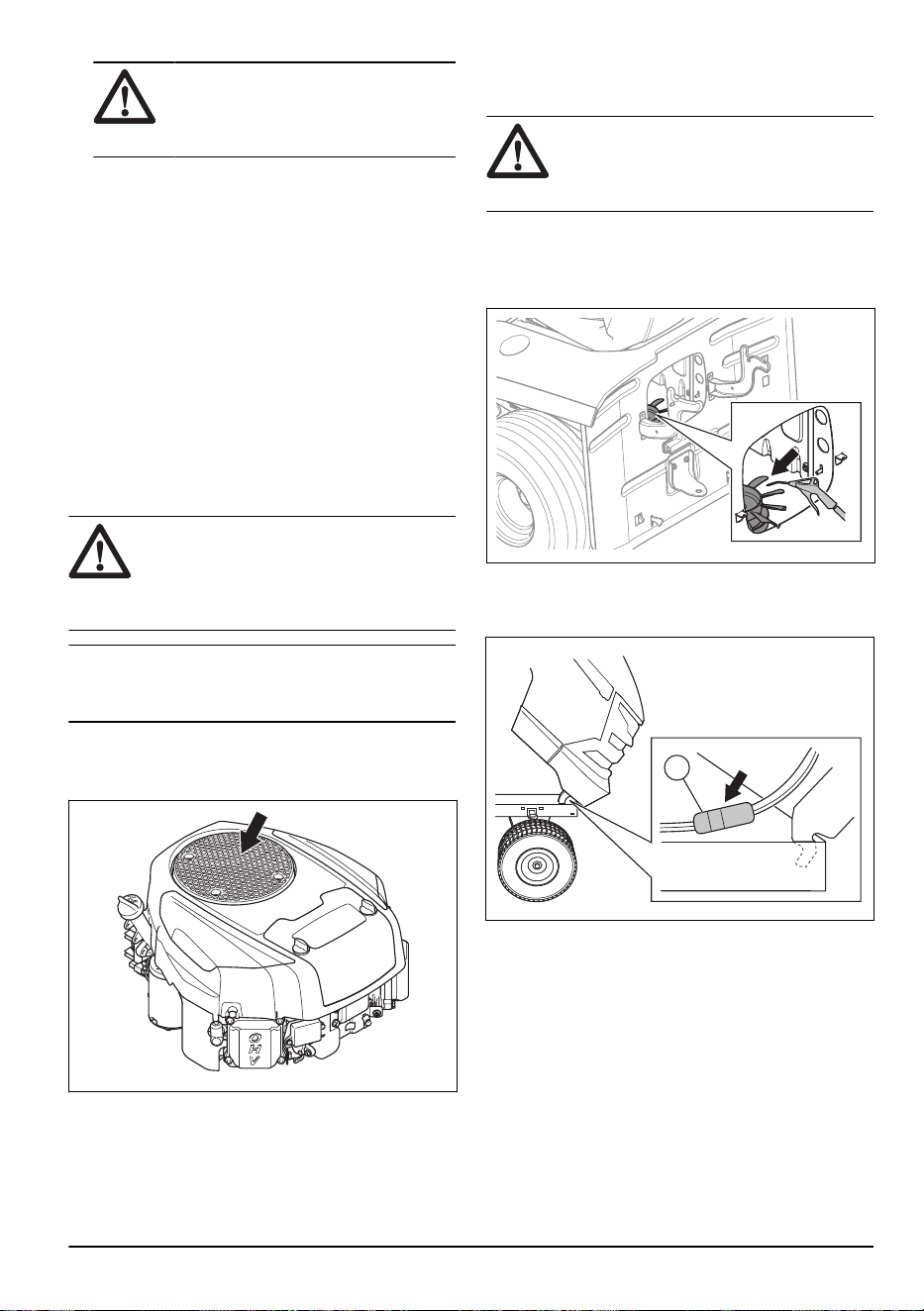 OHV