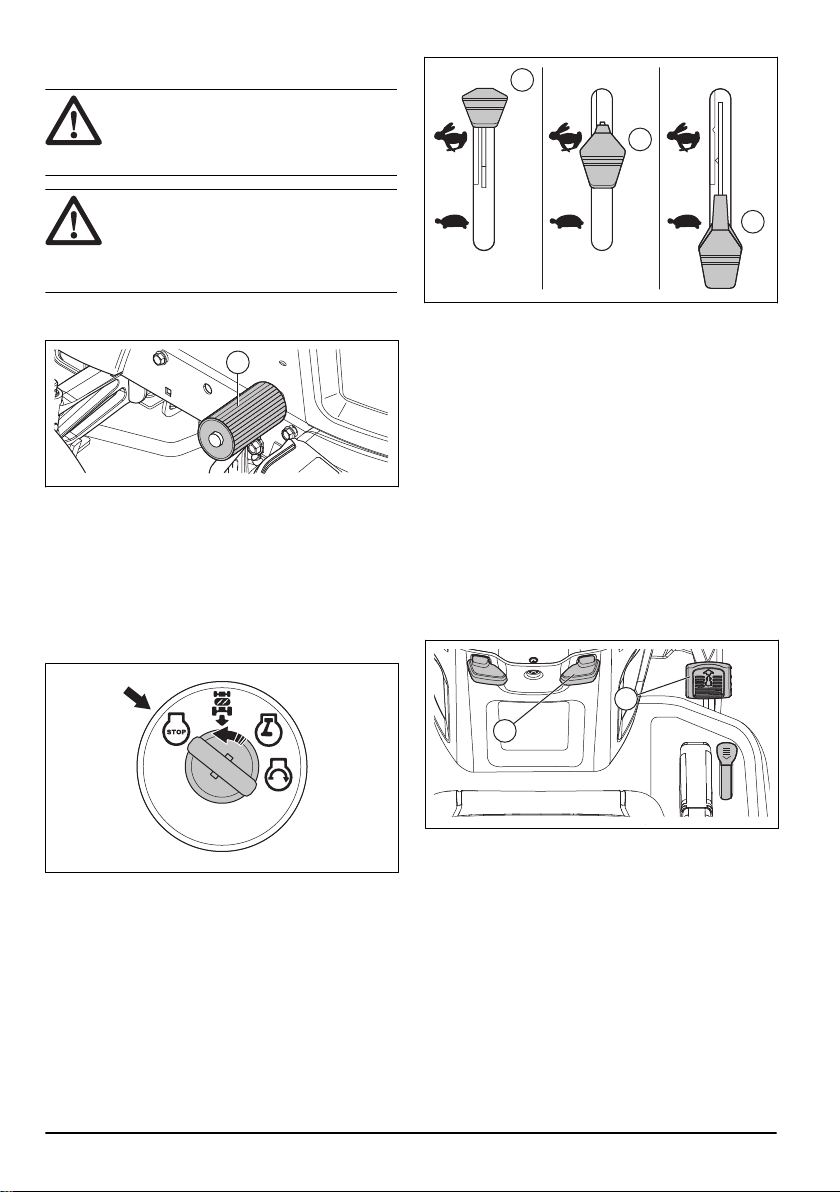 STOP