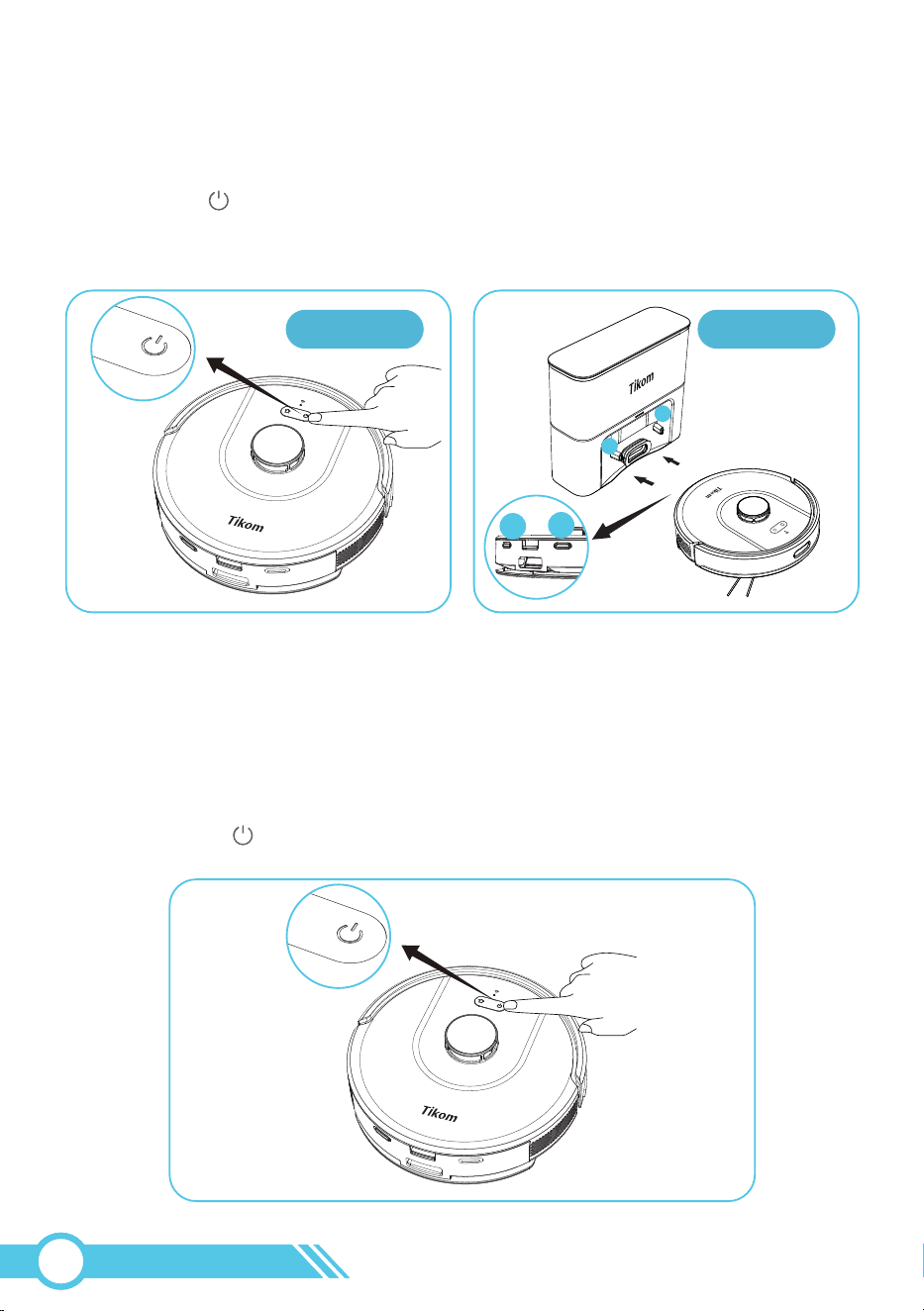 Tikom

Tikom

Tikom

Tikom