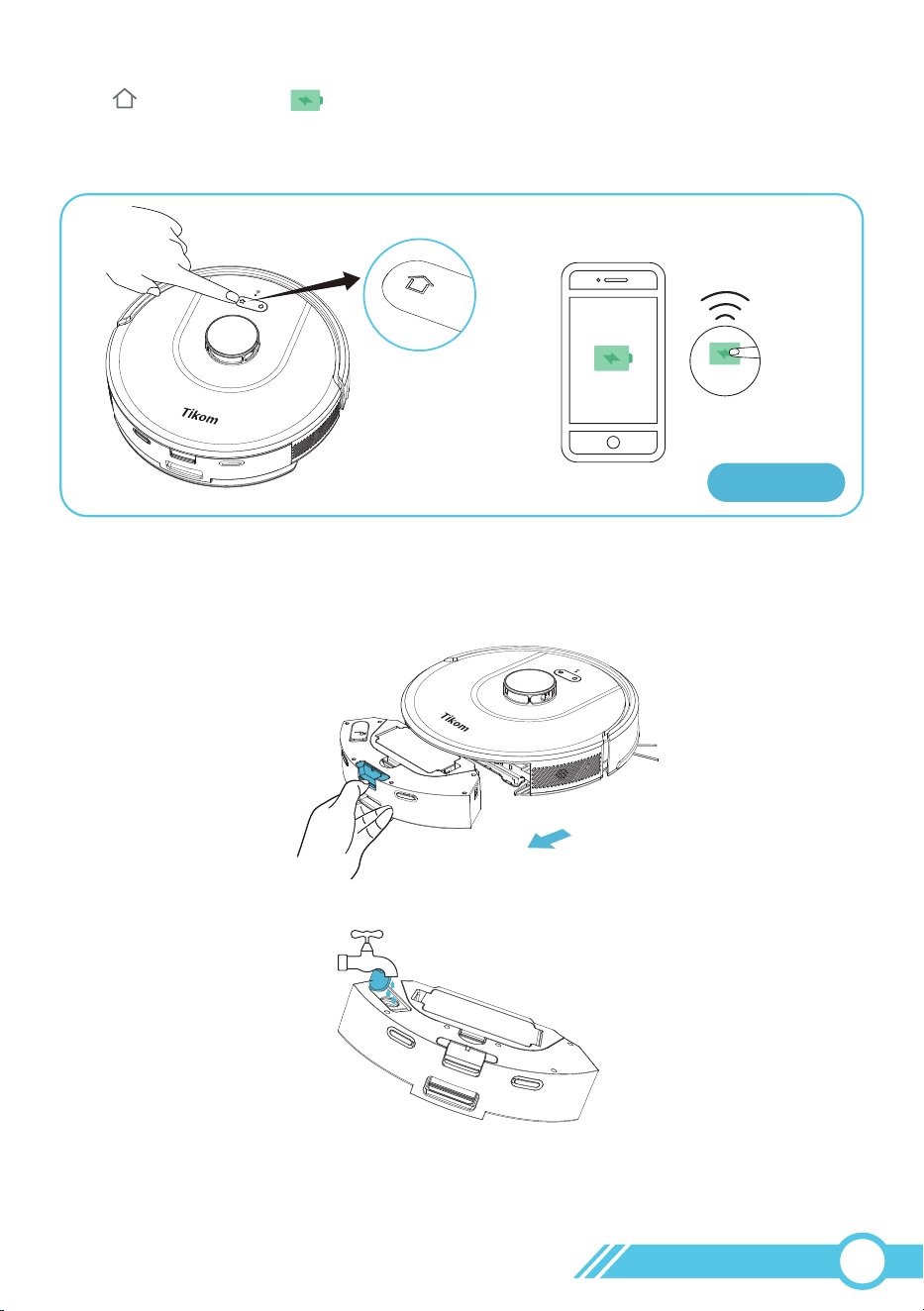 Tikom

Tikom