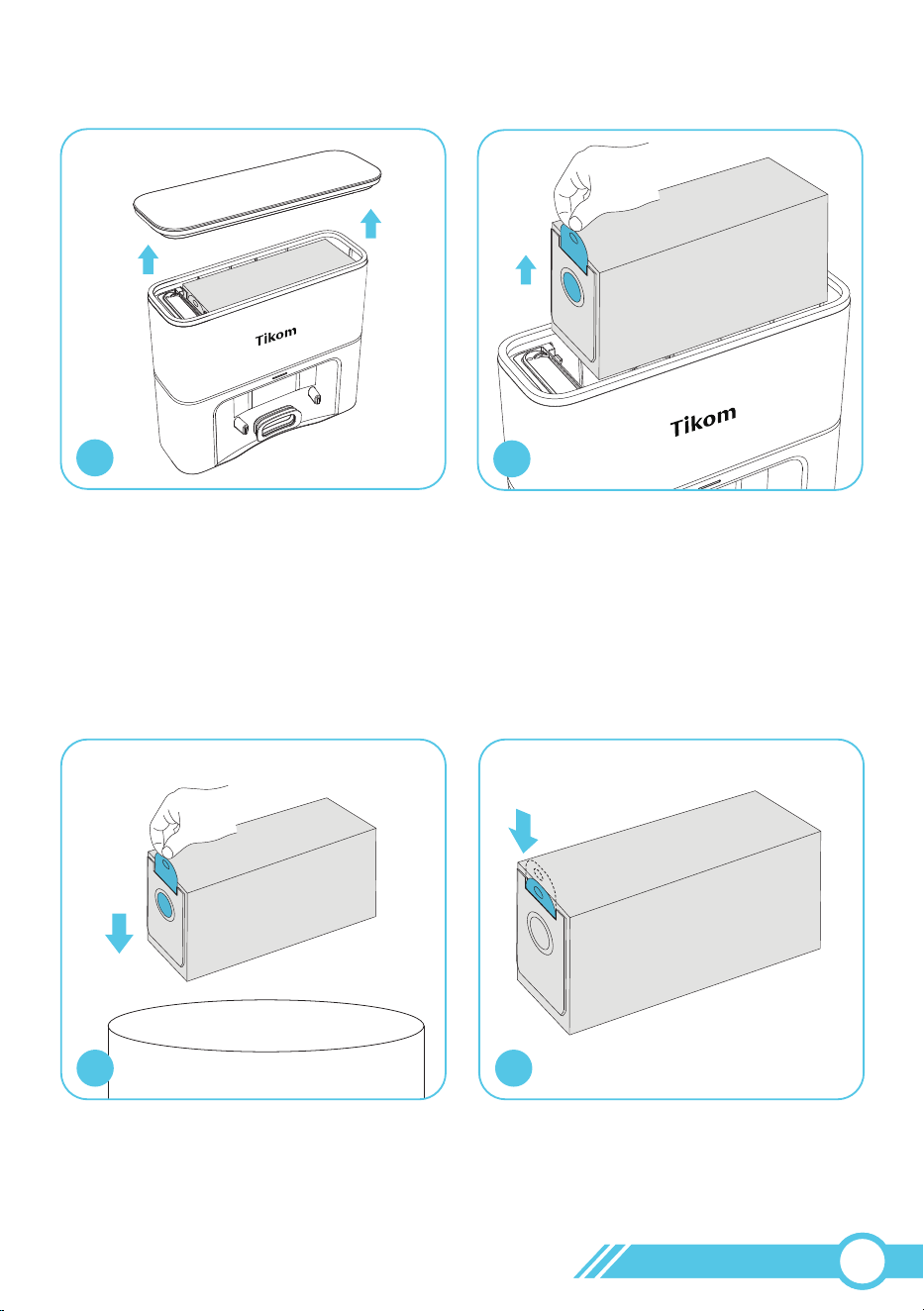 Tikom

Tikom