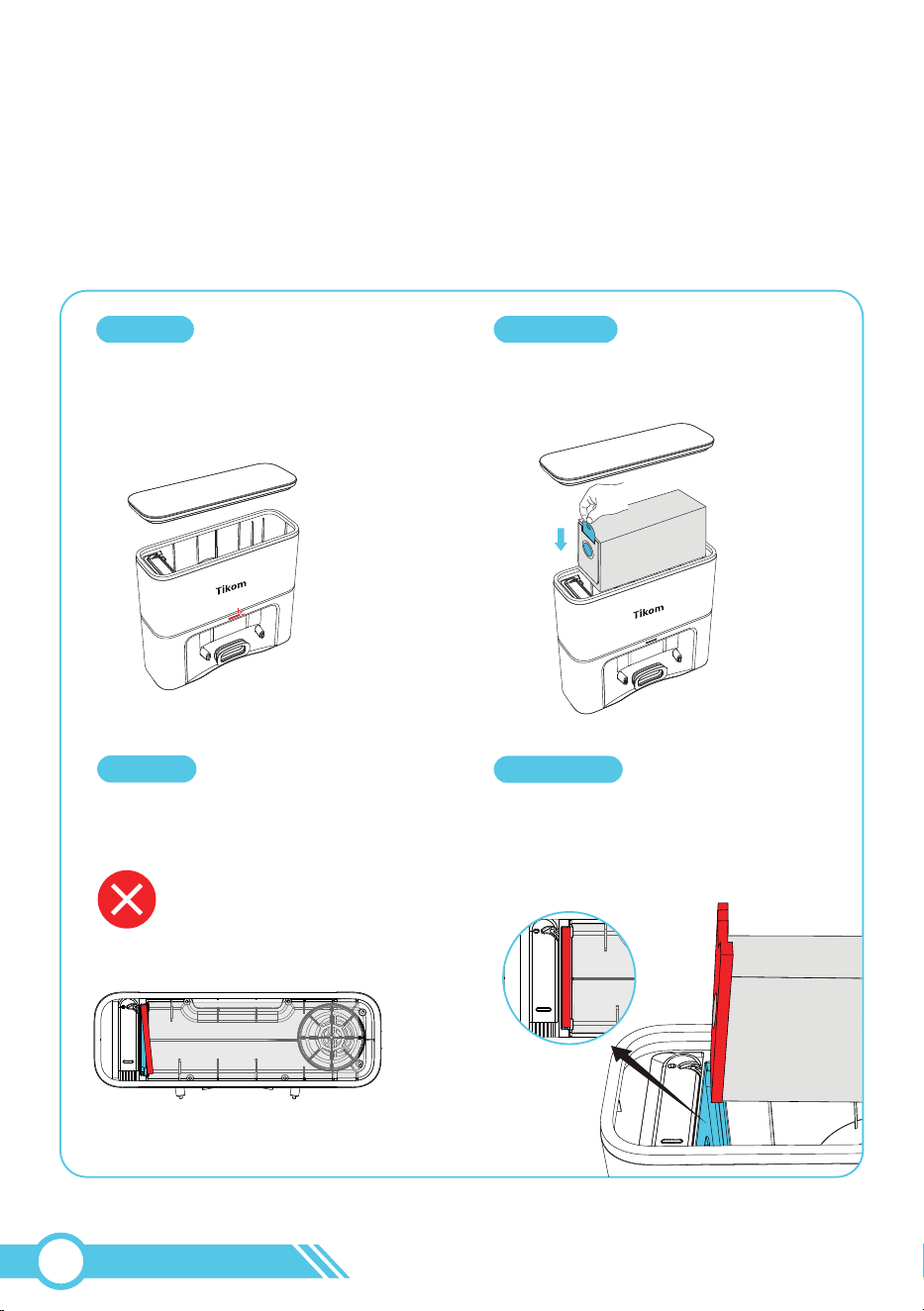 Tikom

Tikom