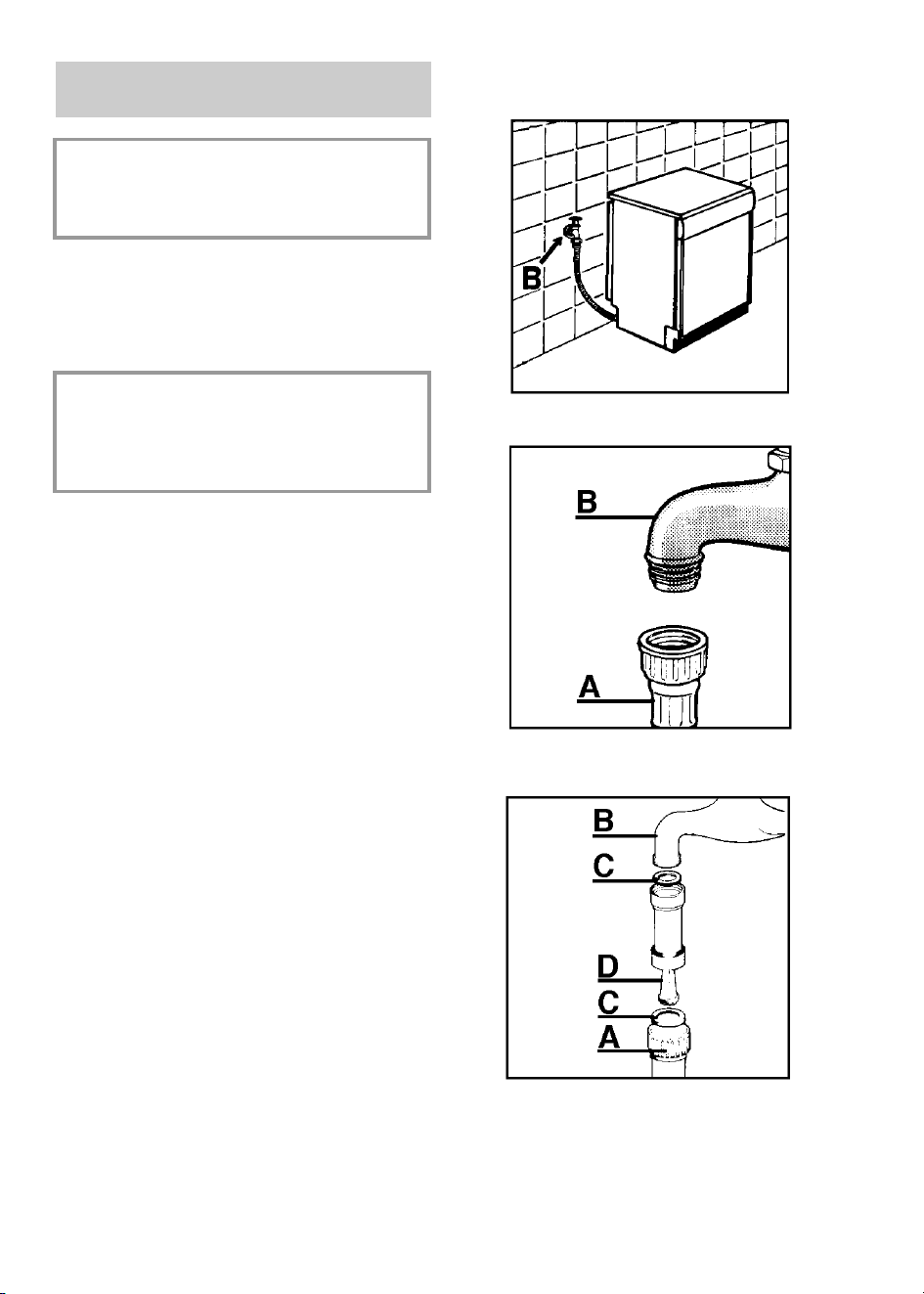 B

B

A

B

C

D

C

A