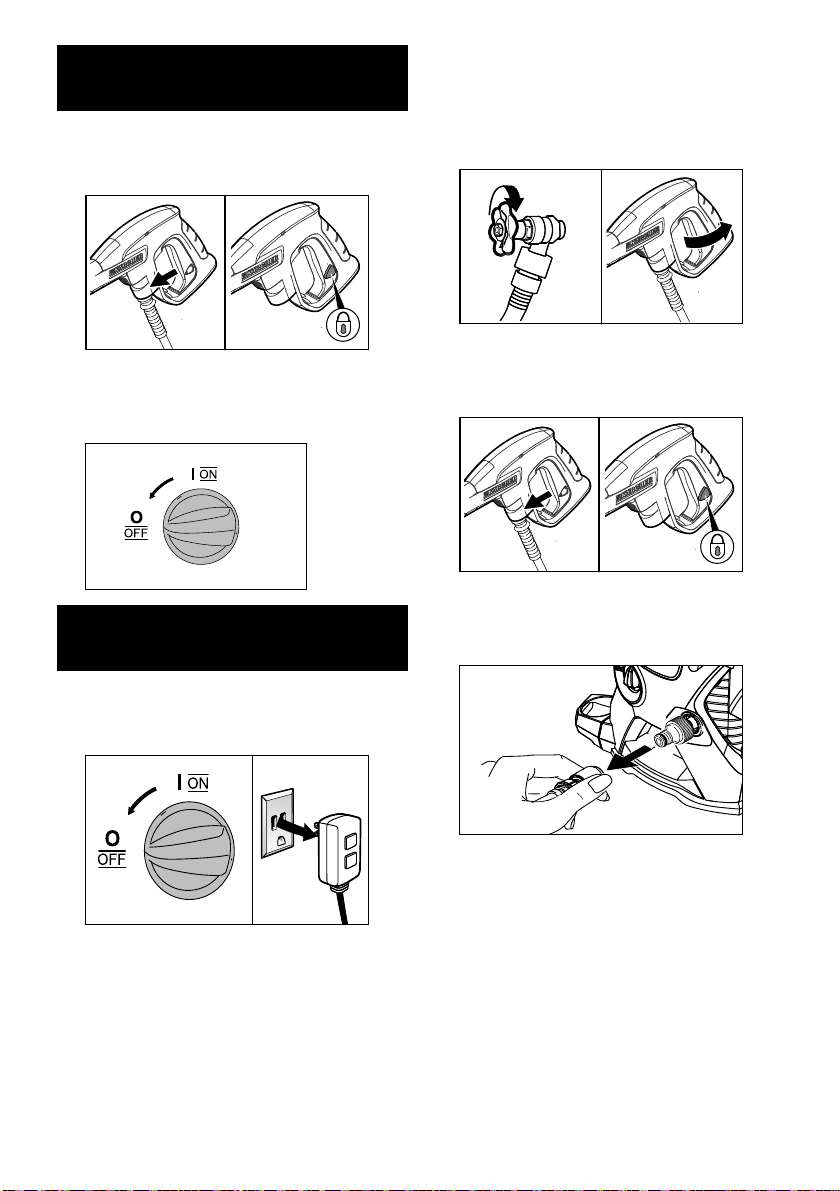 I ON

O
OFF

I ON

O
OFF