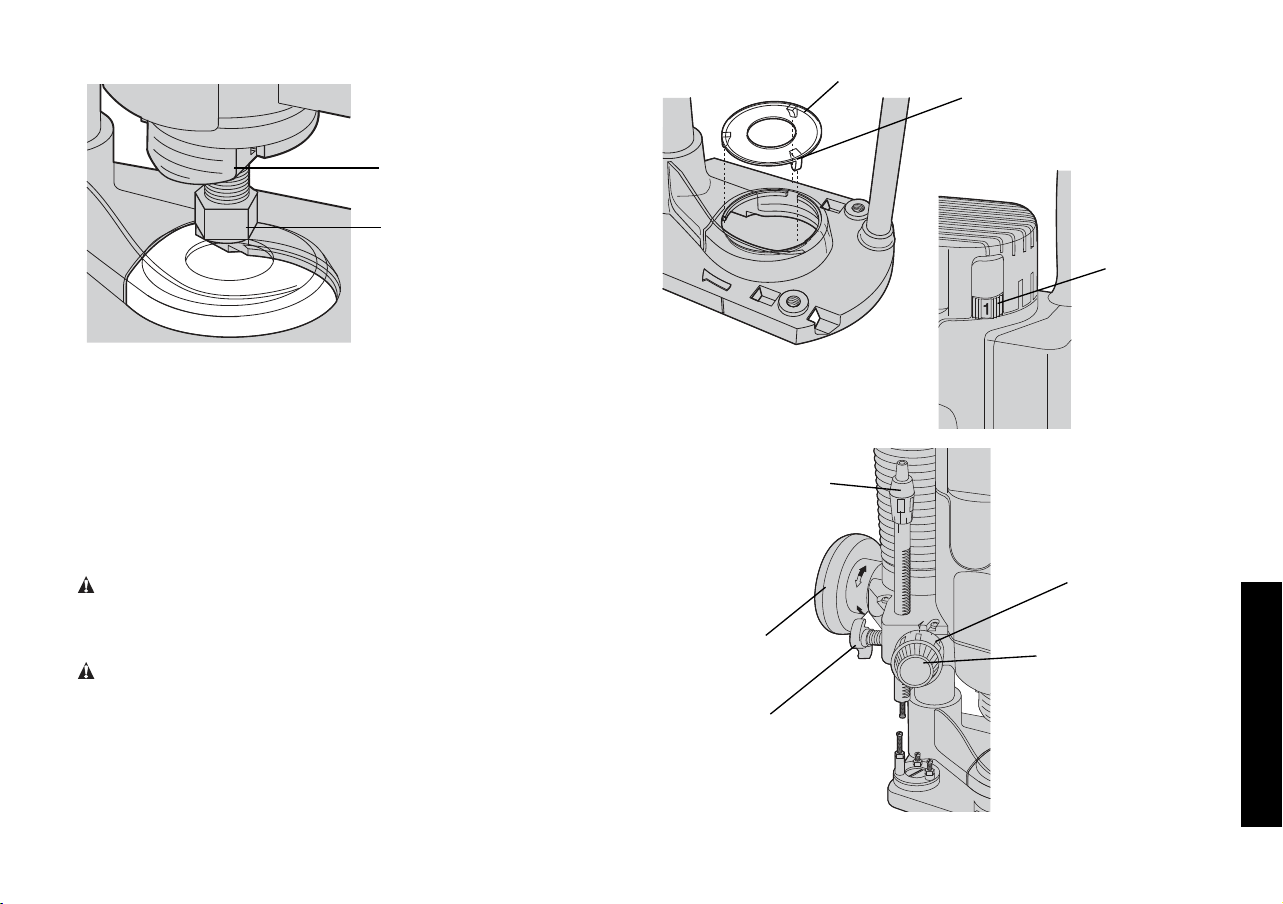 1